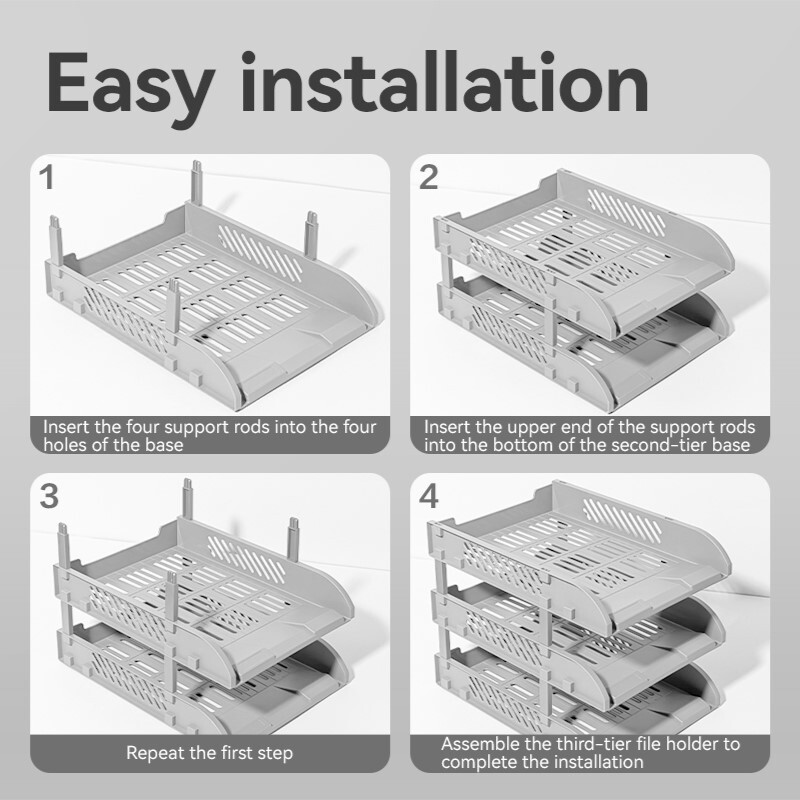 Easy installation

1

Insert the four support rods into the four holes of the base

2

Insert the upper end of the support rods into the bottom of the second-tier base

3

Repeat the first step

4

Assemble the third-tier file holder to complete the installation