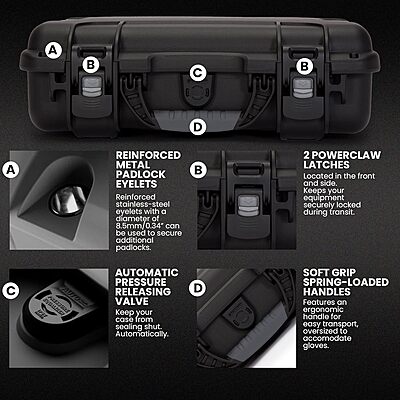 A

B

C

B

D

A

REINFORCED METAL PADLOCK EYELETS

Reinforced stainless-steel eyelets with a diameter of 8.5mm/0.34" can be used to secure additional padlocks.

B

2 POWERCLAW LATCHES

Located in the front and side. Keeps your equipment securely locked during transit.

C

AUTOMATIC PRESSURE RELEASING VALVE

Keep your case from sealing shut. Automatically.

D

SOFT GRIP SPRING-LOADED HANDLES

Features an ergonomic handle for easy transport, oversized to accomodate gloves.