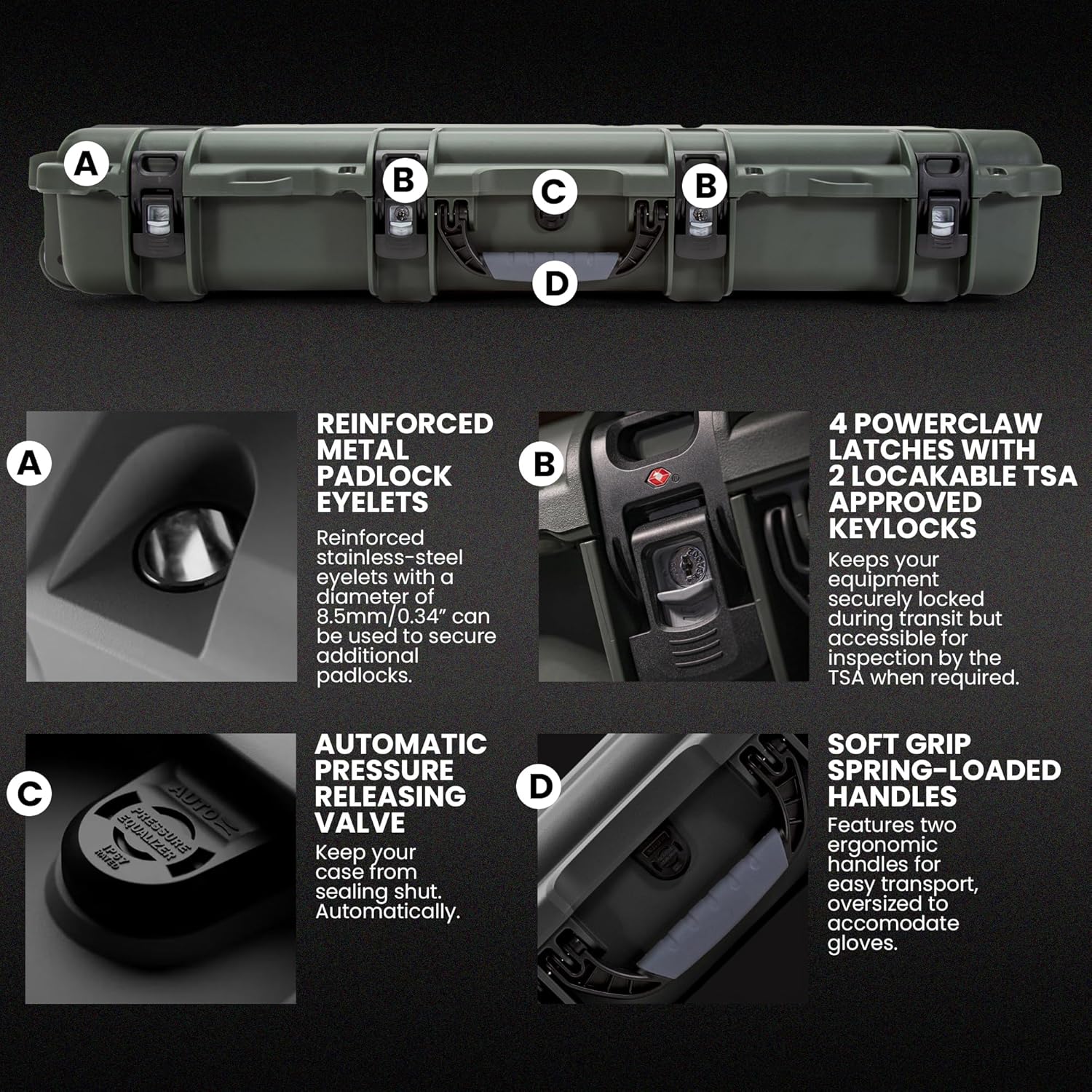 A

B

C

B

D

A

REINFORCED METAL PADLOCK EYELETS

Reinforced stainless-steel eyelets with a diameter of 8.5mm/0.34" can be used to secure additional padlocks.

B

4 POWERCLAW LATCHES WITH 2 LOCAKABLE TSA APPROVED KEYLOCKS

Keeps your equipment securely locked during transit but accessible for inspection by the TSA when required.

C

AUTO

PRESSURE EQUALIZER

IP67 RATED

AUTOMATIC PRESSURE RELEASING VALVE

Keep your case from sealing shut. Automatically.

D

SOFT GRIP SPRING-LOADED HANDLES

Features two ergonomic handles for easy transport, oversized to accomodate gloves.