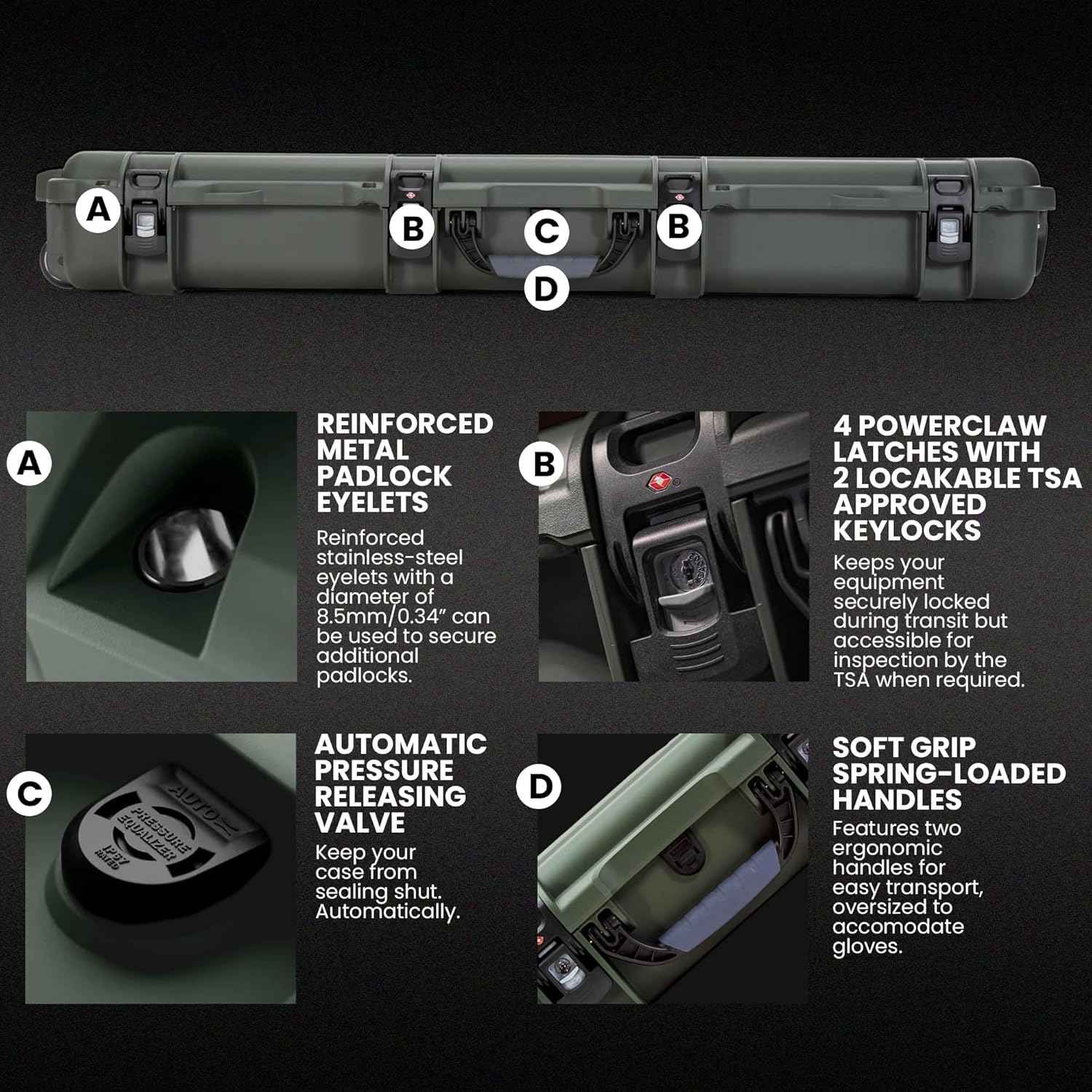 A
B
C
B
D

A

REINFORCED METAL PADLOCK EYELETS

Reinforced stainless-steel eyelets with a diameter of 8.5mm/0.34" can be used to secure additional padlocks.

B

4 POWERCLAW LATCHES WITH 2 LOCAKABLE TSA APPROVED KEYLOCKS

Keeps your equipment securely locked during transit but accessible for inspection by the TSA when required.

C

AUTO
PRESSURE EQUALIZER
IP67 RATED

AUTOMATIC PRESSURE RELEASING VALVE

Keep your case from sealing shut. Automatically.

D

SOFT GRIP SPRING-LOADED HANDLES

Features two ergonomic handles for easy transport, oversized to accomodate gloves.