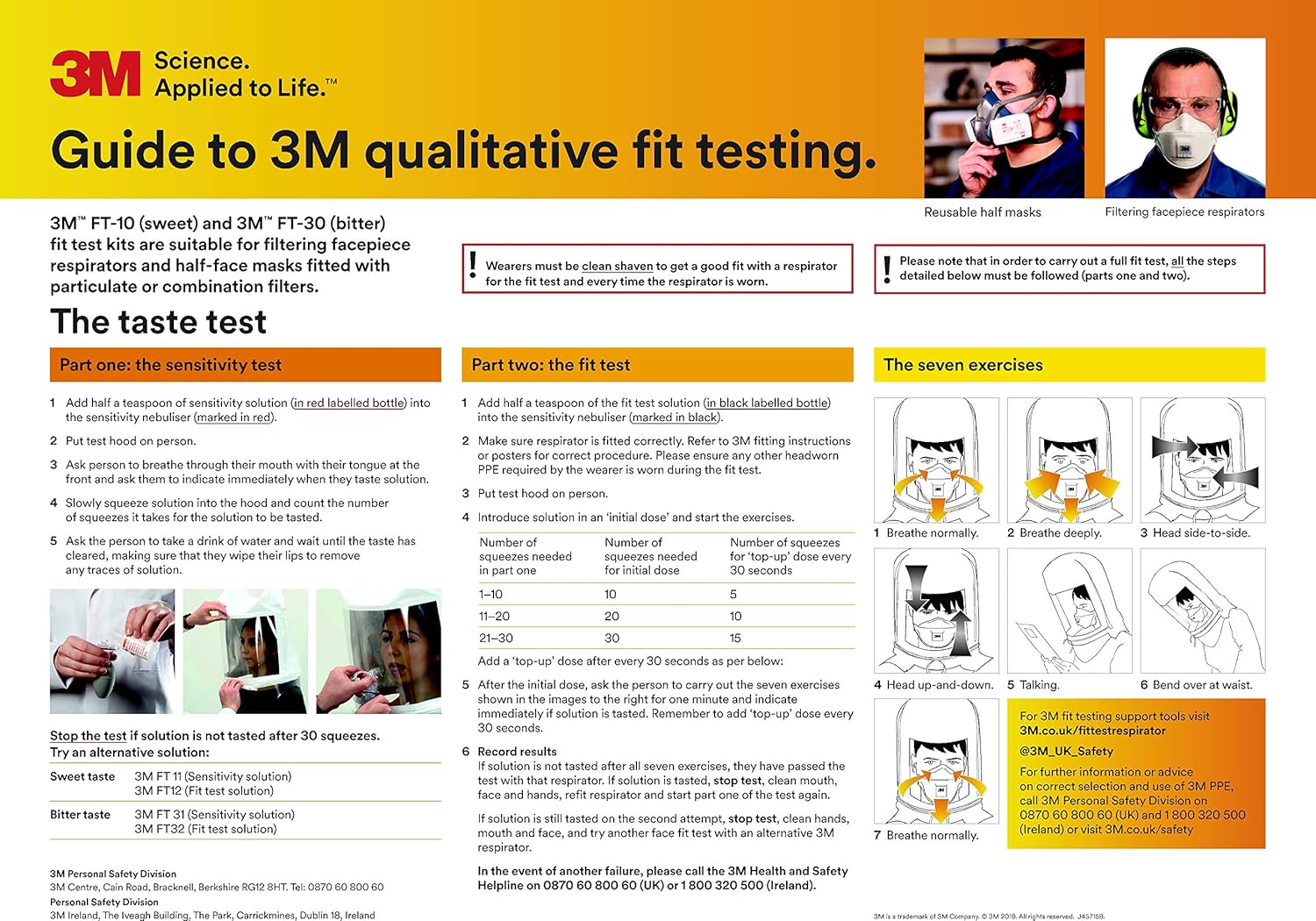 3M Science. Applied to Life.™

Guide to 3M qualitative fit testing.

Reusable half masks

Filtering facepiece respirators

3M™ FT-10 (sweet) and 3M™ FT-30 (bitter) fit test kits are suitable for filtering facepiece respirators and half-face masks fitted with particulate or combination filters.

! Wearers must be clean shaven to get a good fit with a respirator for the fit test and every time the respirator is worn.

! Please note that in order to carry out a full fit test, all the steps detailed below must be followed (parts one and two).

The taste test

Part one: the sensitivity test

1 Add half a teaspoon of sensitivity solution (in red labelled bottle) into the sensitivity nebuliser (marked in red).

2 Put test hood on person.

3 Ask person to breathe through their mouth with their tongue at the front and ask them to indicate immediately when they taste solution.

4 Slowly squeeze solution into the hood and count the number of squeezes it takes for the solution to be tasted.

5 Ask the person to take a drink of water and wait until the taste has cleared, making sure that they wipe their lips to remove any traces of solution.

Stop the test if solution is not tasted after 30 squeezes.
Try an alternative solution:

| Sweet taste | 3M FT 11 (Sensitivity solution) 3M FT12 (Fit test solution) |
|---|---|
| Bitter taste | 3M FT 31 (Sensitivity solution) 3M FT32 (Fit test solution) |

3M Personal Safety Division
3M Centre, Cain Road, Bracknell, Berkshire RG12 8HT. Tel: 0870 60 800 60
Personal Safety Division
3M Ireland, The Iveagh Building, The Park, Carrickmines, Dublin 18, Ireland

Part two: the fit test

1 Add half a teaspoon of the fit test solution (in black labelled bottle) into the sensitivity nebuliser (marked in black).

2 Make sure respirator is fitted correctly. Refer to 3M fitting instructions or posters for correct procedure. Please ensure any other headworn PPE required by the wearer is worn during the fit test.

3 Put test hood on person.

4 Introduce solution in an 'initial dose' and start the exercises.

| Number of squeezes needed in part one | Number of squeezes needed for initial dose | Number of squeezes for 'top-up' dose every 30 seconds |
|---|---|---|
| 1–10 | 10 | 5 |
| 11–20 | 20 | 10 |
| 21–30 | 30 | 15 |

Add a 'top-up' dose after every 30 seconds as per below:

5 After the initial dose, ask the person to carry out the seven exercises shown in the images to the right for one minute and indicate immediately if solution is tasted. Remember to add 'top-up' dose every 30 seconds.

6 Record results
If solution is not tasted after all seven exercises, they have passed the test with that respirator. If solution is tasted, stop test, clean mouth, face and hands, refit respirator and start part one of the test again.

If solution is still tasted on the second attempt, stop test, clean hands, mouth and face, and try another face fit test with an alternative 3M respirator.

In the event of another failure, please call the 3M Health and Safety Helpline on 0870 60 800 60 (UK) or 1 800 320 500 (Ireland).

The seven exercises

1 Breathe normally.
2 Breathe deeply.
3 Head side-to-side.
4 Head up-and-down.
5 Talking.
6 Bend over at waist.
7 Breathe normally.

For 3M fit testing support tools visit 3M.co.uk/fittestrespirator
@3M_UK_Safety
For further information or advice on correct selection and use of 3M PPE, call 3M Personal Safety Division on 0870 60 800 60 (UK) and 1 800 320 500 (Ireland) or visit 3M.co.uk/safety

3M is a trademark of 3M Company. © 3M 2019. All rights reserved. J457159.