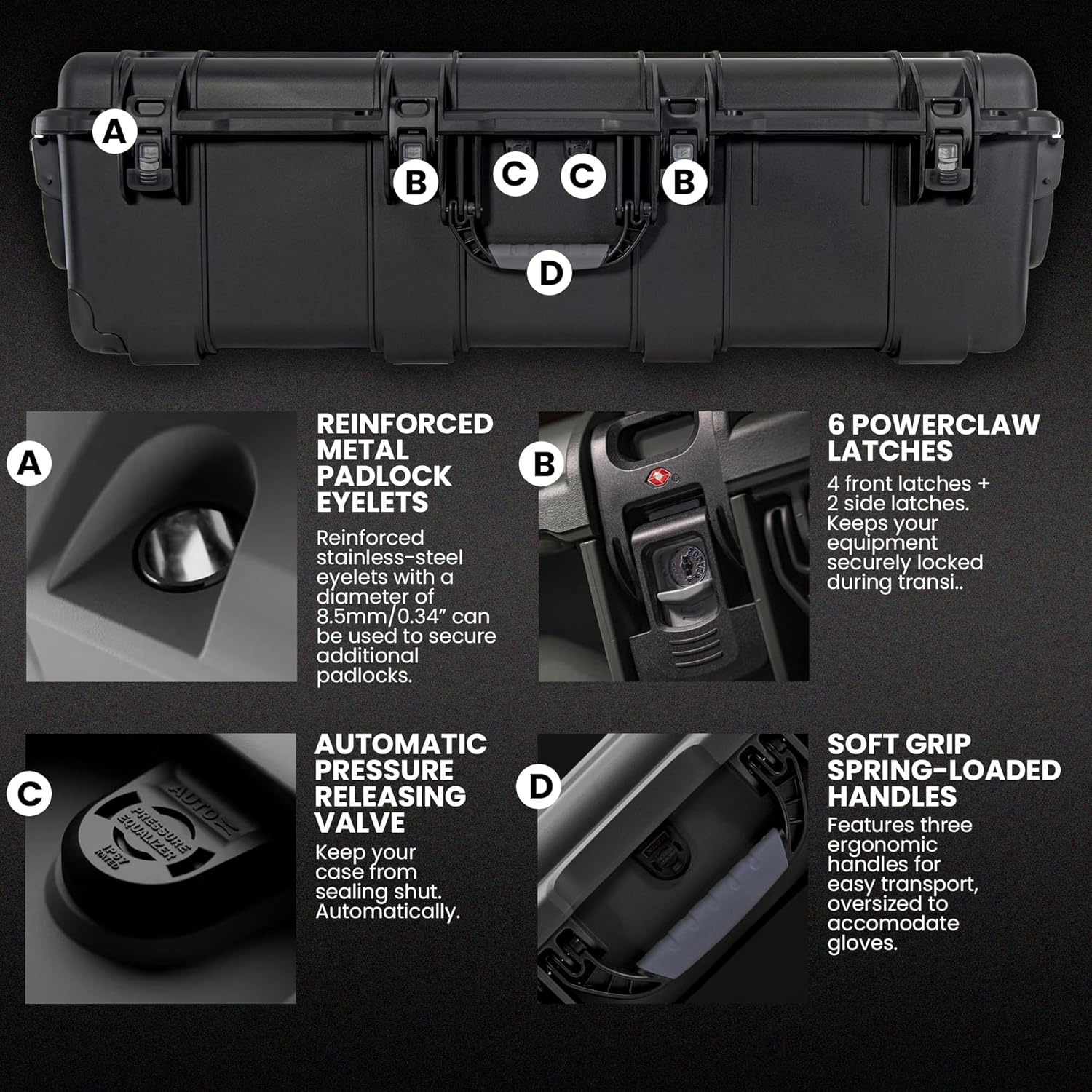 A

B

C

C

B

D

A

REINFORCED METAL PADLOCK EYELETS

Reinforced stainless-steel eyelets with a diameter of 8.5mm/0.34" can be used to secure additional padlocks.

B

6 POWERCLAW LATCHES

4 front latches + 2 side latches. Keeps your equipment securely locked during transi..

C

AUTO

PRESSURE EQUALIZER

IP67 RATED

AUTOMATIC PRESSURE RELEASING VALVE

Keep your case from sealing shut. Automatically.

D

SOFT GRIP SPRING-LOADED HANDLES

Features three ergonomic handles for easy transport, oversized to accomodate gloves.