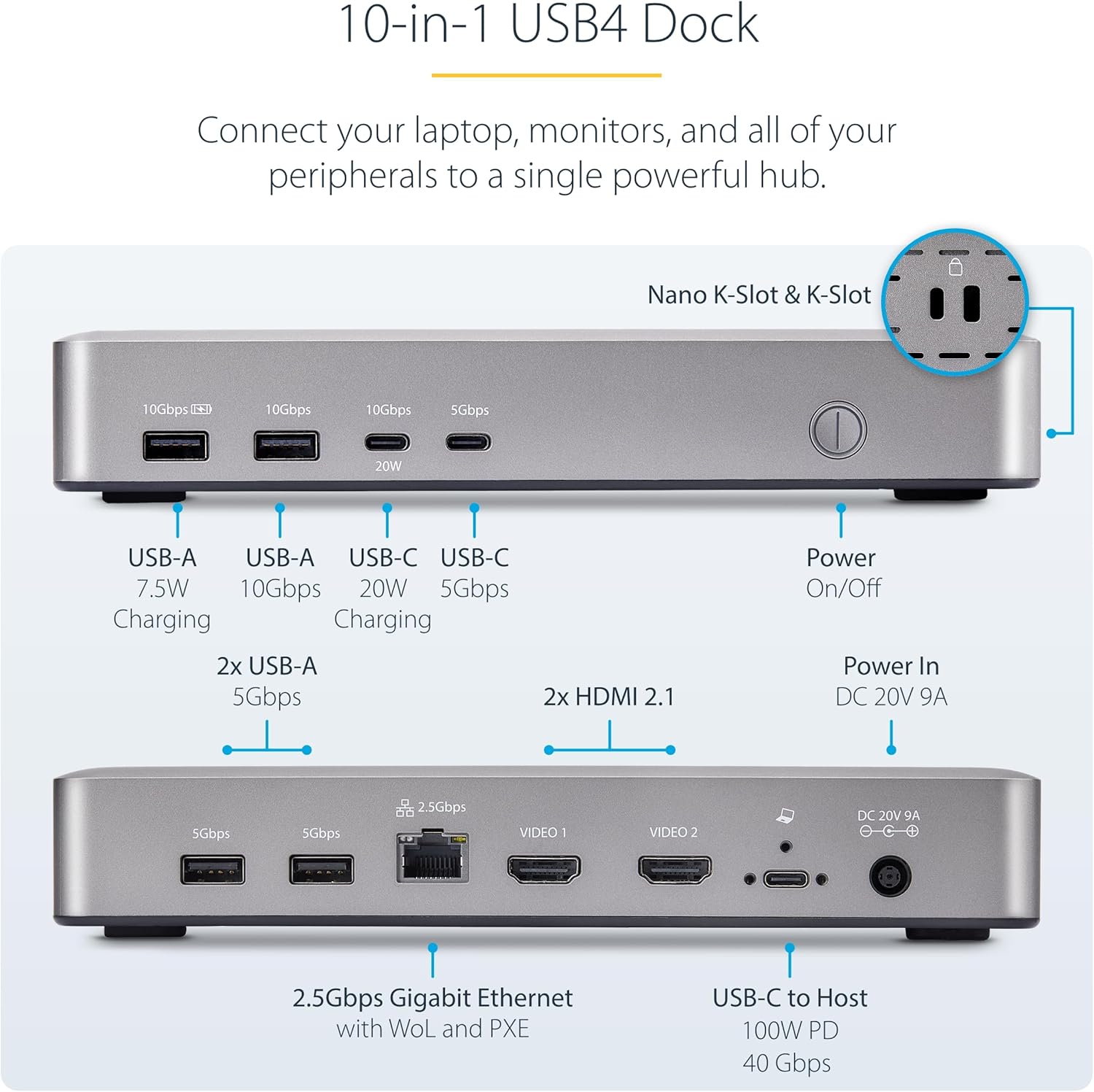 10-in-1 USB4 Dock

Connect your laptop, monitors, and all of your peripherals to a single powerful hub.

Nano K-Slot & K-Slot

10Gbps
10Gbps
10Gbps
20W
5Gbps

USB-A
7.5W
Charging

USB-A
10Gbps

USB-C
20W
Charging

USB-C
5Gbps

Power
On/Off

2x USB-A
5Gbps

2x HDMI 2.1

Power In
DC 20V 9A

5Gbps
5Gbps
2.5Gbps
VIDEO 1
VIDEO 2
DC 20V 9A

2.5Gbps Gigabit Ethernet
with WoL and PXE

USB-C to Host
100W PD
40 Gbps