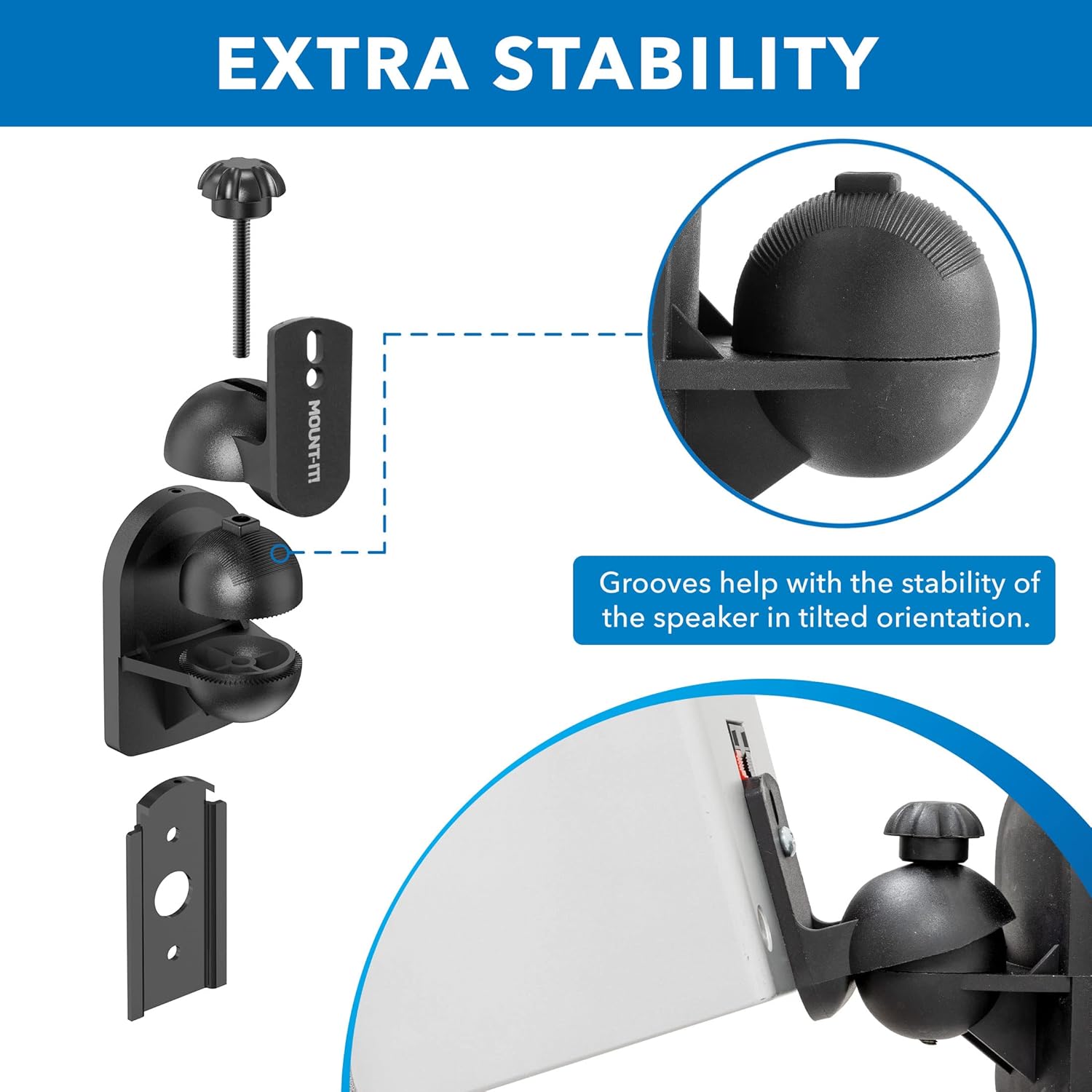 EXTRA STABILITY

MOUNT-IT!

Grooves help with the stability of the speaker in tilted orientation.