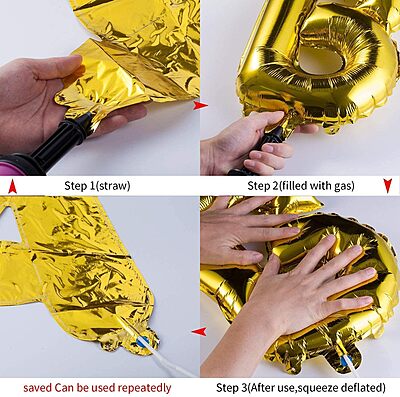 Step 1(straw)

Step 2(filled with gas)

saved Can be used repeatedly

Step 3(After use,squeeze deflated)