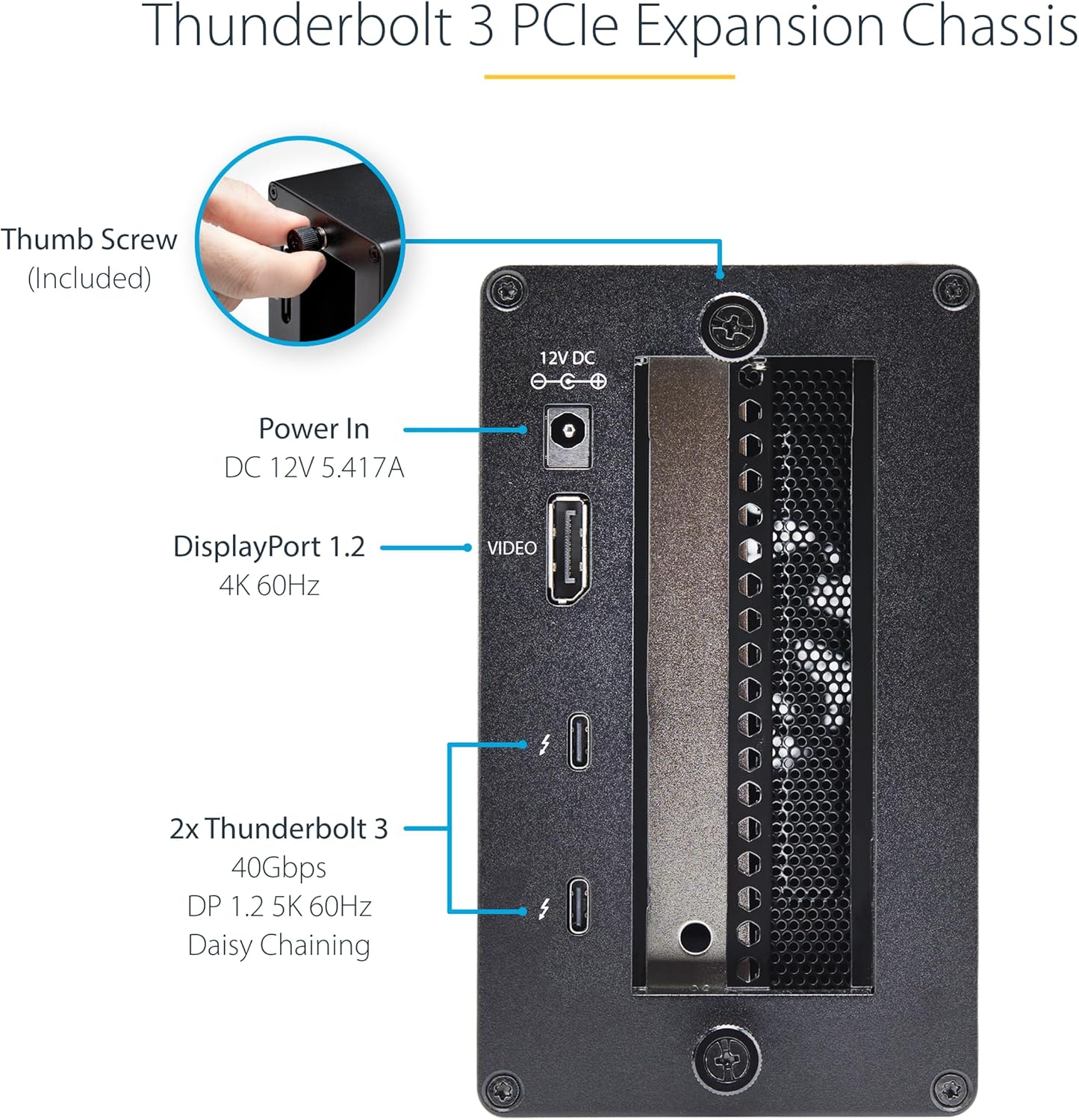 Thunderbolt 3 PCIe Expansion Chassis

Thumb Screw
(Included)

12V DC

Power In
DC 12V 5.417A

DisplayPort 1.2
4K 60Hz

VIDEO

2x Thunderbolt 3
40Gbps
DP 1.2 5K 60Hz
Daisy Chaining