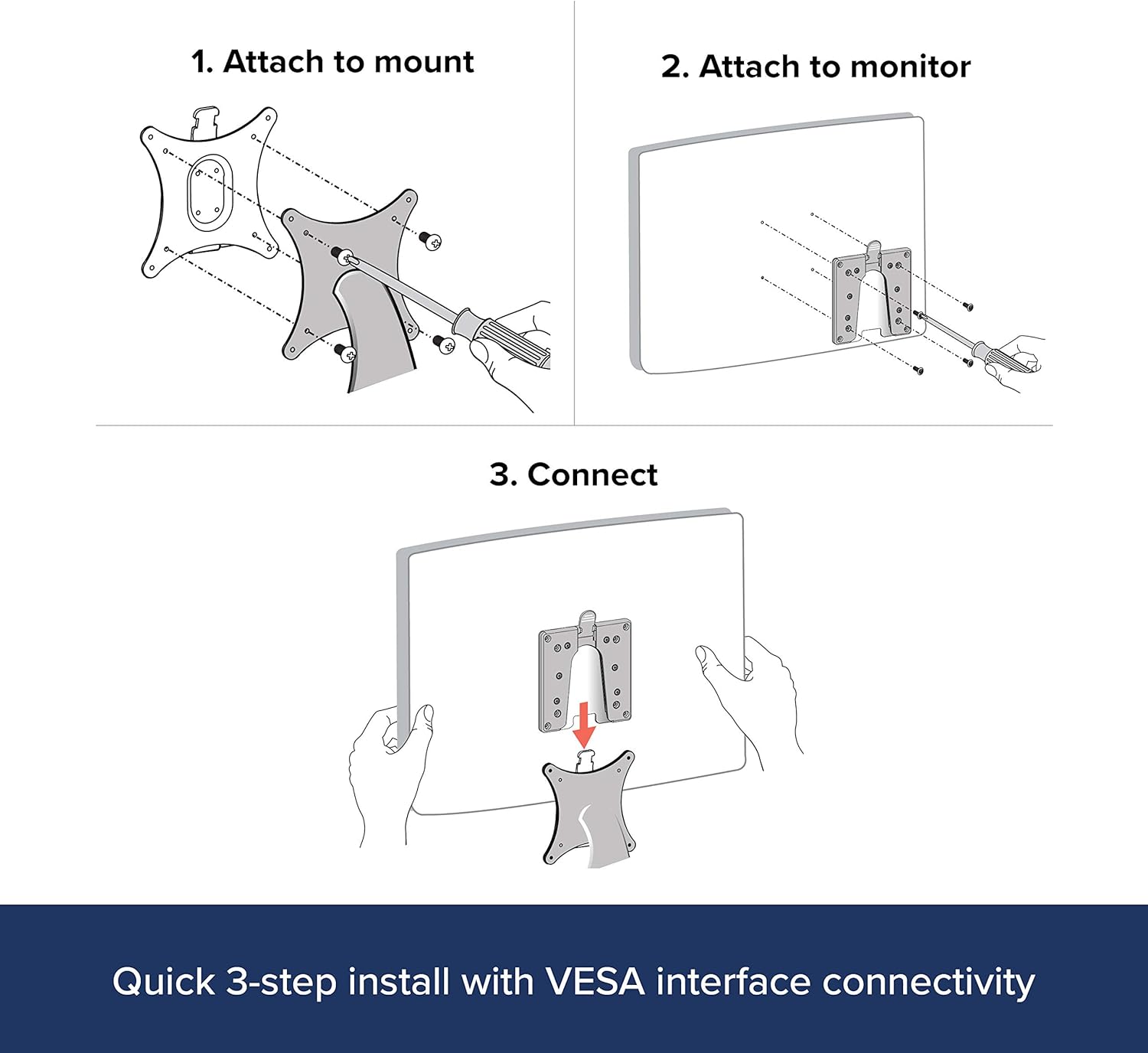 1. Attach to mount

2. Attach to monitor

3. Connect

Quick 3-step install with VESA interface connectivity