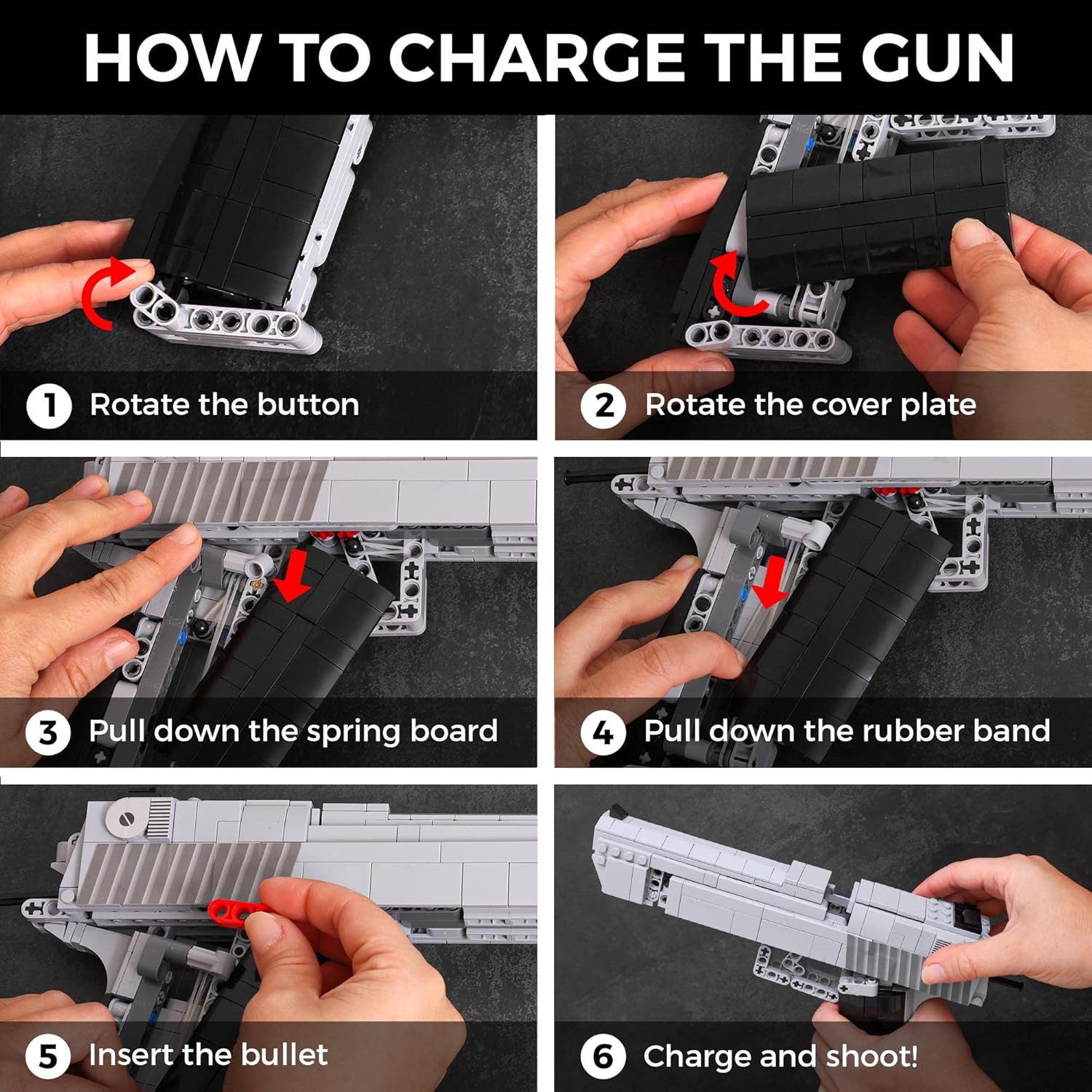 HOW TO CHARGE THE GUN

1 Rotate the button

2 Rotate the cover plate

3 Pull down the spring board

4 Pull down the rubber band

5 Insert the bullet

6 Charge and shoot!