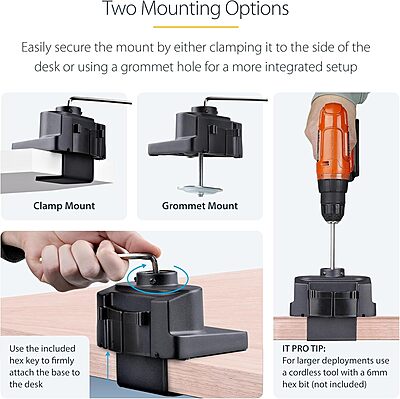 Two Mounting Options

Easily secure the mount by either clamping it to the side of the desk or using a grommet hole for a more integrated setup

Clamp Mount

Grommet Mount

Use the included hex key to firmly attach the base to the desk

IT PRO TIP:
For larger deployments use a cordless tool with a 6mm hex bit (not included)