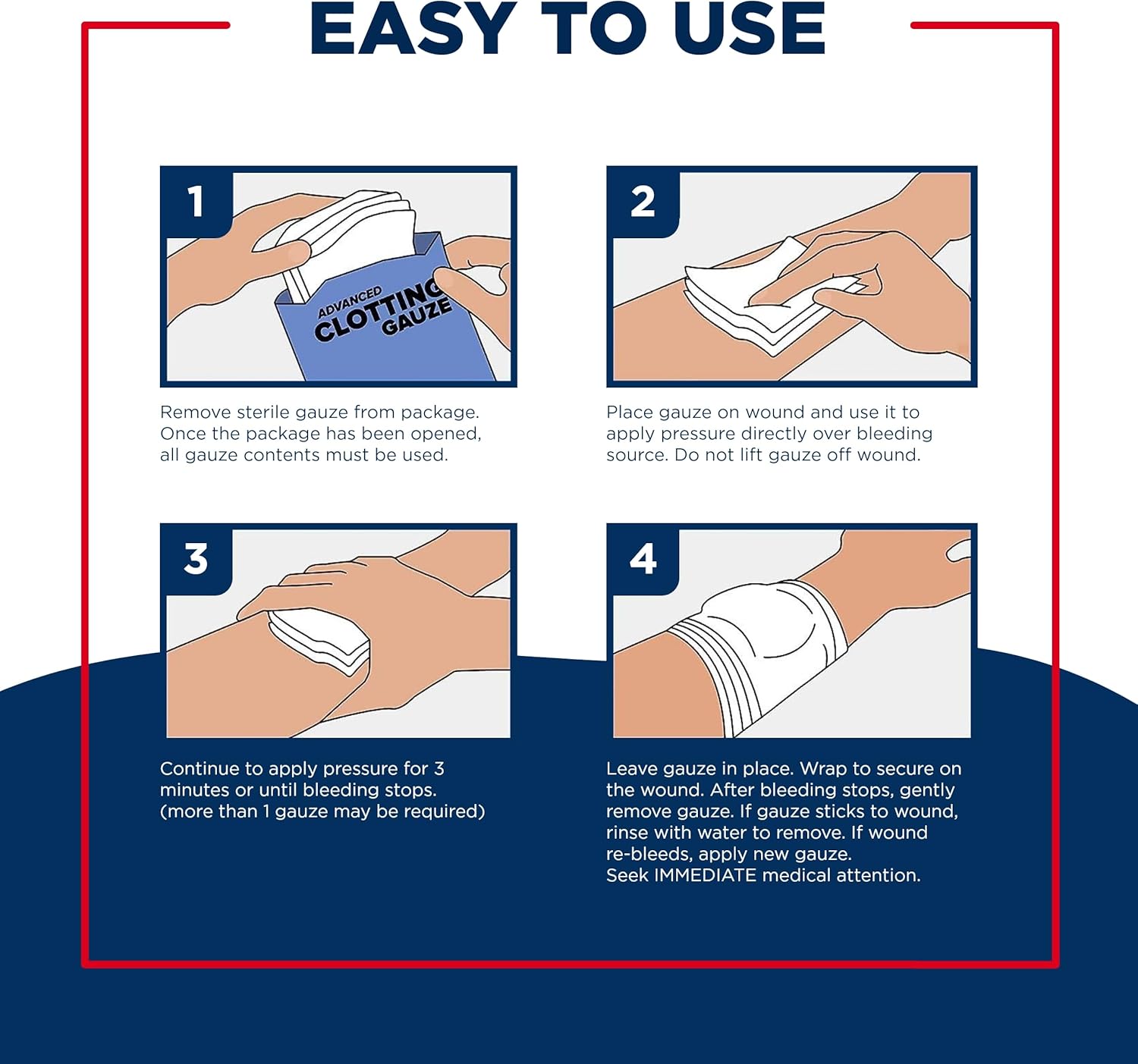 EASY TO USE

1

ADVANCED CLOTTING GAUZE

Remove sterile gauze from package. Once the package has been opened, all gauze contents must be used.

2

Place gauze on wound and use it to apply pressure directly over bleeding source. Do not lift gauze off wound.

3

Continue to apply pressure for 3 minutes or until bleeding stops. (more than 1 gauze may be required)

4

Leave gauze in place. Wrap to secure on the wound. After bleeding stops, gently remove gauze. If gauze sticks to wound, rinse with water to remove. If wound re-bleeds, apply new gauze.
Seek IMMEDIATE medical attention.