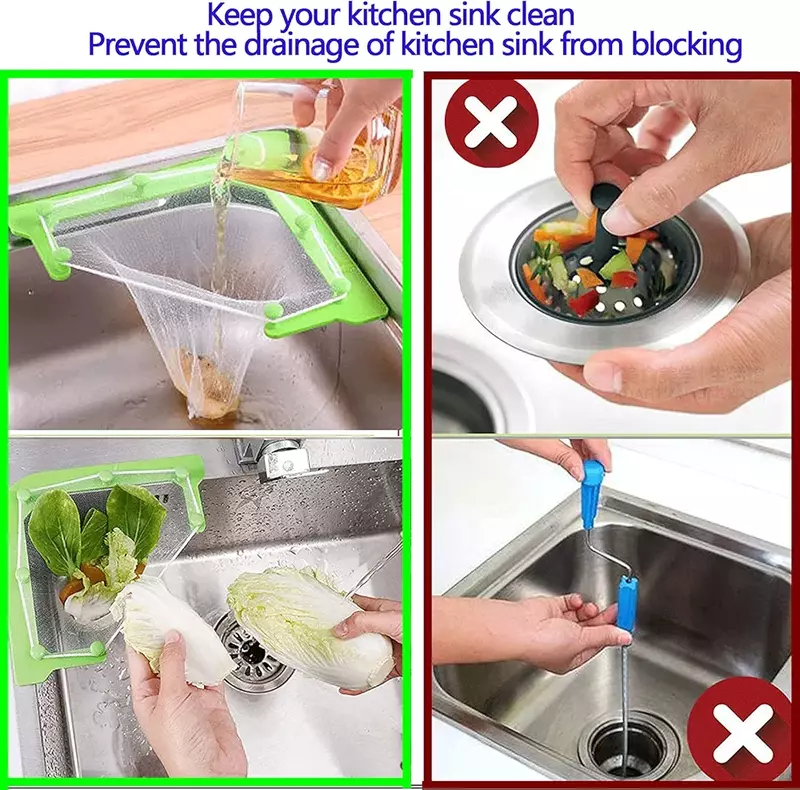 Keep your kitchen sink clean
Prevent the drainage of kitchen sink from blocking