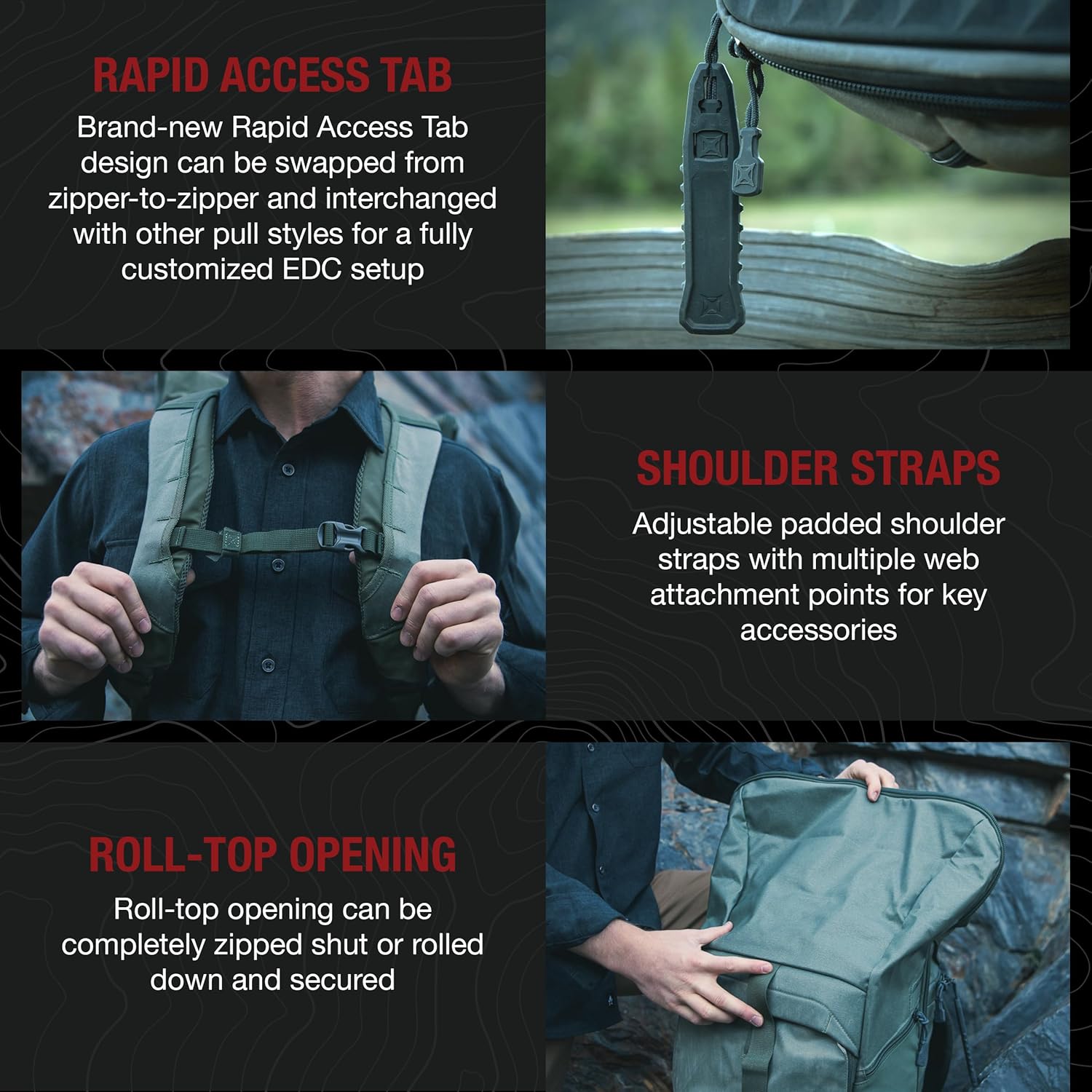 RAPID ACCESS TAB

Brand-new Rapid Access Tab design can be swapped from zipper-to-zipper and interchanged with other pull styles for a fully customized EDC setup

SHOULDER STRAPS

Adjustable padded shoulder straps with multiple web attachment points for key accessories

ROLL-TOP OPENING

Roll-top opening can be completely zipped shut or rolled down and secured