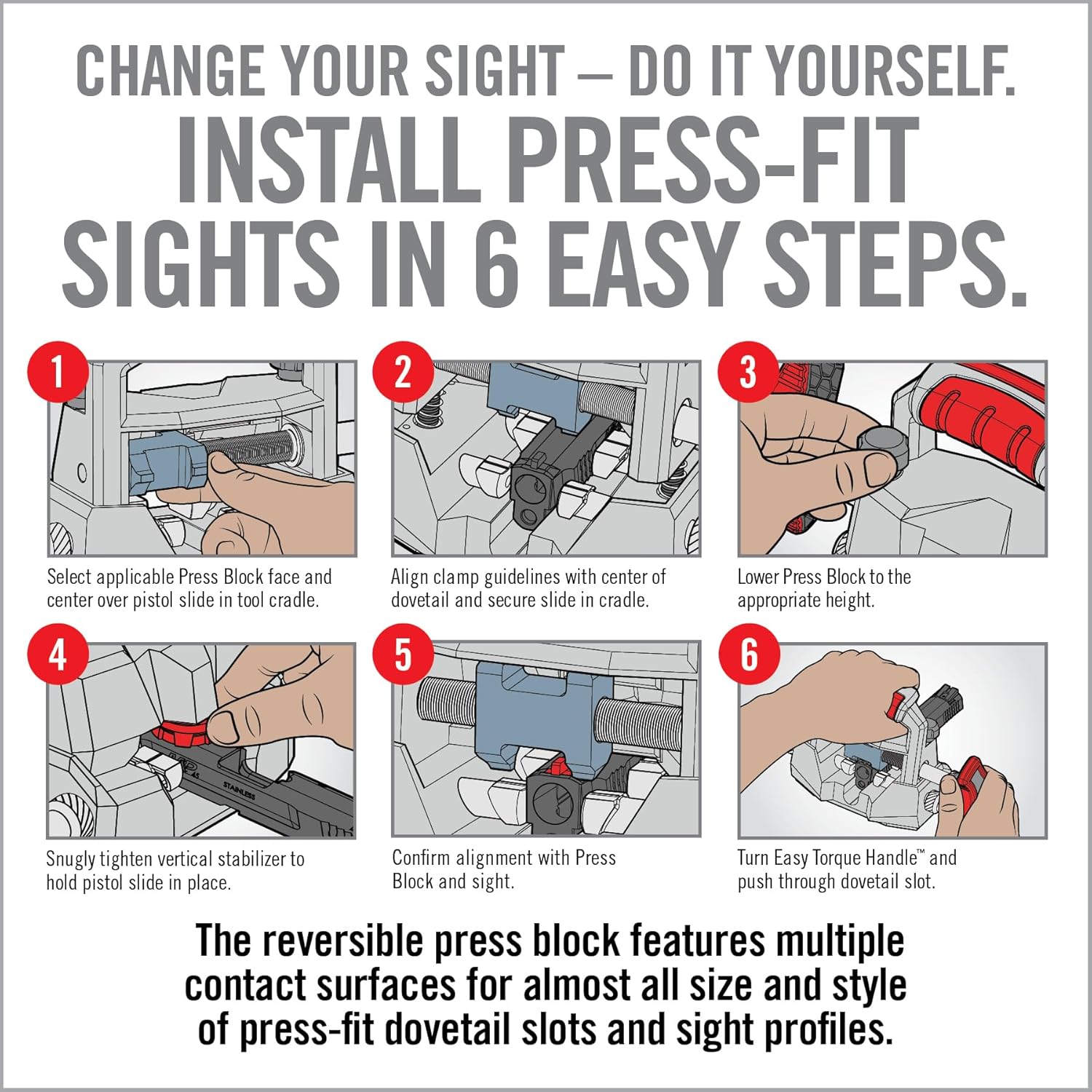 CHANGE YOUR SIGHT — DO IT YOURSELF.
INSTALL PRESS-FIT SIGHTS IN 6 EASY STEPS.

1
Select applicable Press Block face and center over pistol slide in tool cradle.

2
Align clamp guidelines with center of dovetail and secure slide in cradle.

3
Lower Press Block to the appropriate height.

4
STAINLESS
Snugly tighten vertical stabilizer to hold pistol slide in place.

5
Confirm alignment with Press Block and sight.

6
Turn Easy Torque Handle™ and push through dovetail slot.

The reversible press block features multiple contact surfaces for almost all size and style of press-fit dovetail slots and sight profiles.