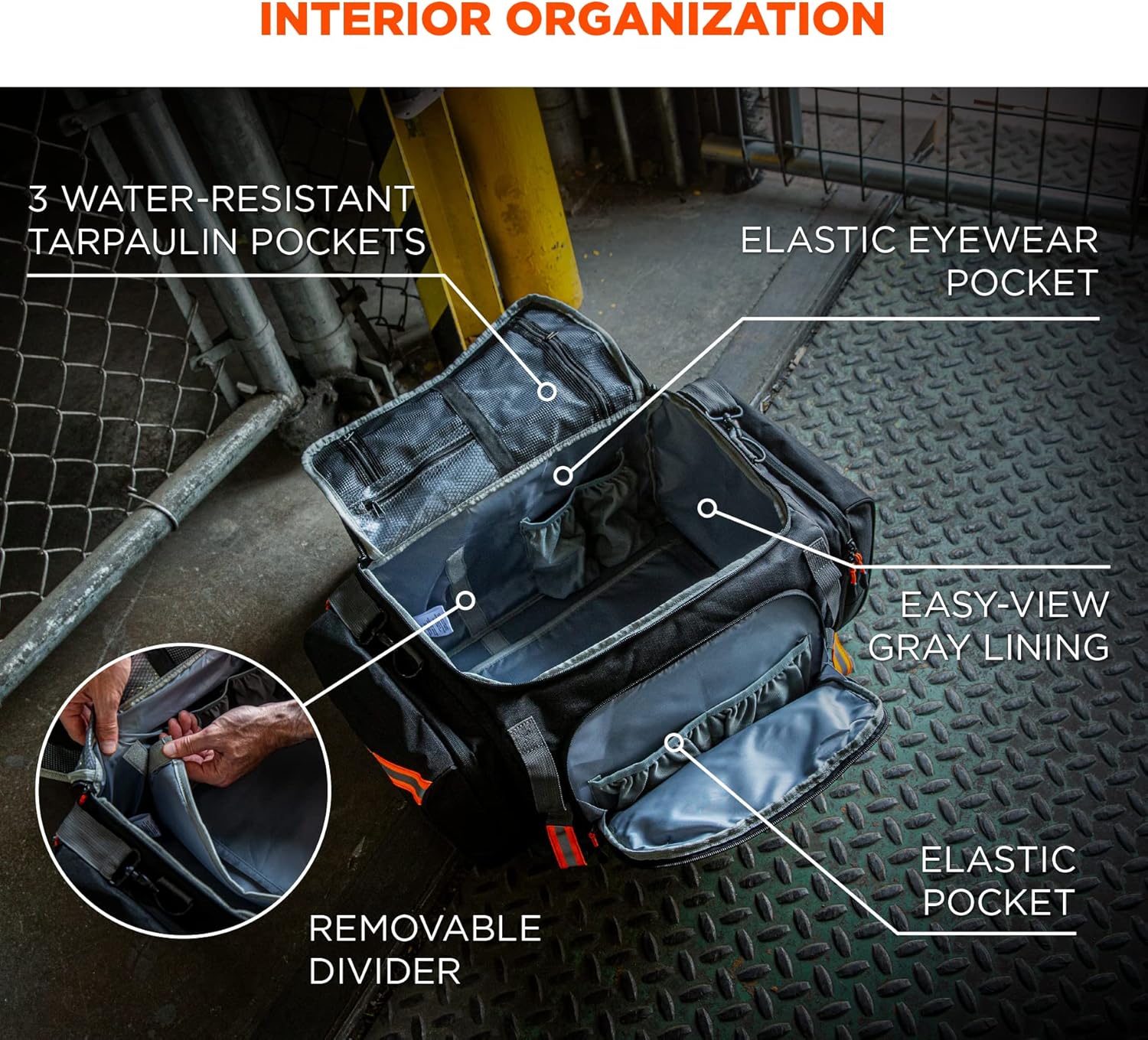 INTERIOR ORGANIZATION

3 WATER-RESISTANT TARPAULIN POCKETS

ELASTIC EYEWEAR POCKET

EASY-VIEW GRAY LINING

ELASTIC POCKET

REMOVABLE DIVIDER