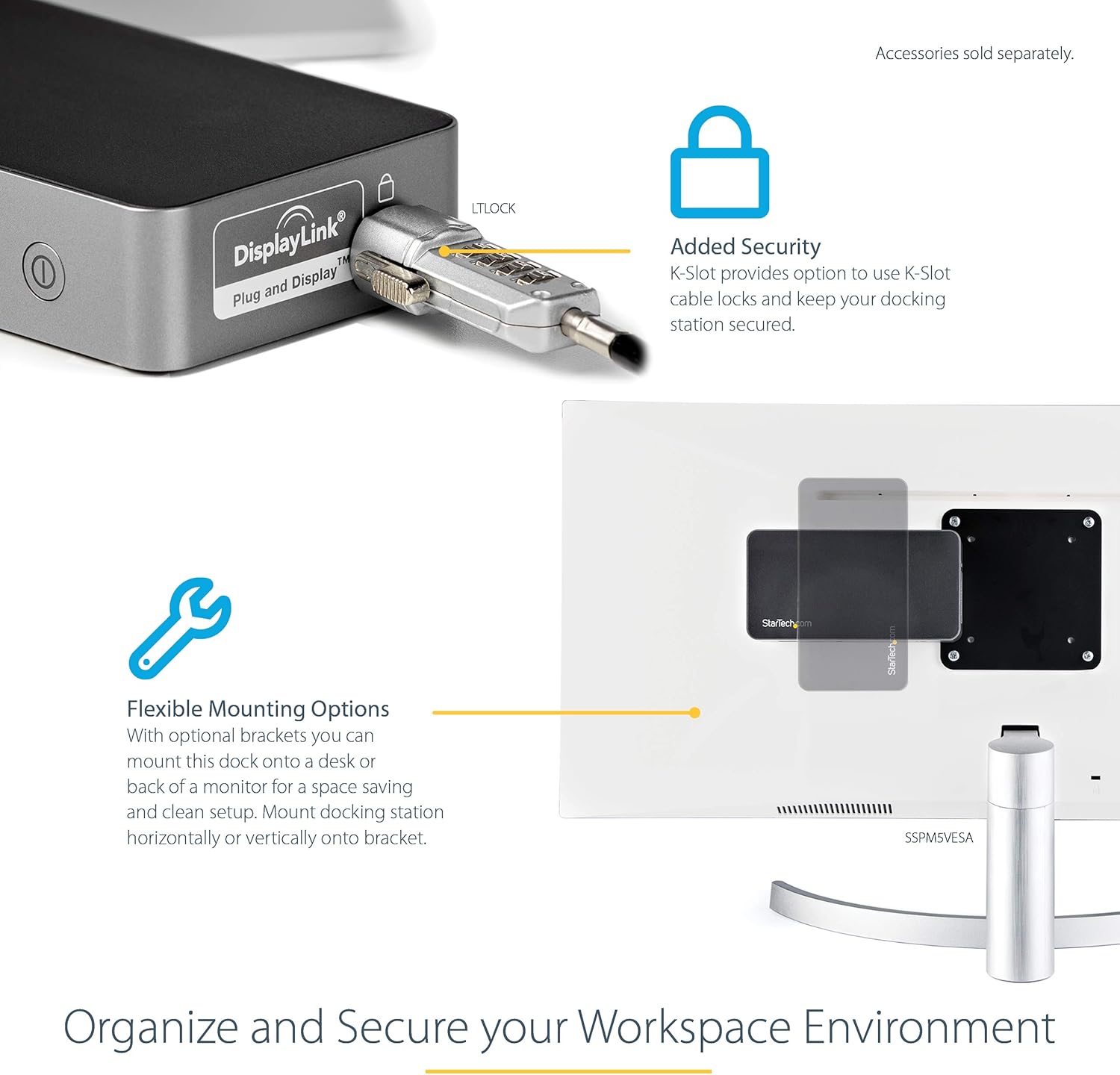 Accessories sold separately.

DisplayLink®
Plug and Display™

LTLOCK

Added Security
K-Slot provides option to use K-Slot cable locks and keep your docking station secured.

StarTech.com

StarTech.com

Flexible Mounting Options
With optional brackets you can mount this dock onto a desk or back of a monitor for a space saving and clean setup. Mount docking station horizontally or vertically onto bracket.

SSPM5VESA

Organize and Secure your Workspace Environment