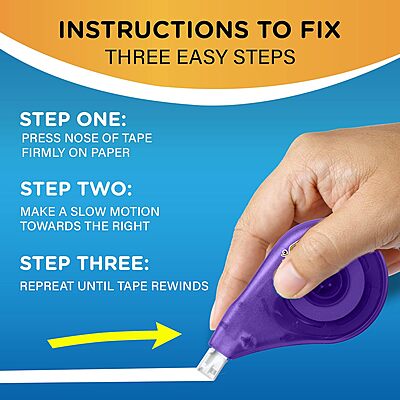 INSTRUCTIONS TO FIX
THREE EASY STEPS

STEP ONE:
PRESS NOSE OF TAPE FIRMLY ON PAPER

STEP TWO:
MAKE A SLOW MOTION TOWARDS THE RIGHT

STEP THREE:
REPREAT UNTIL TAPE REWINDS