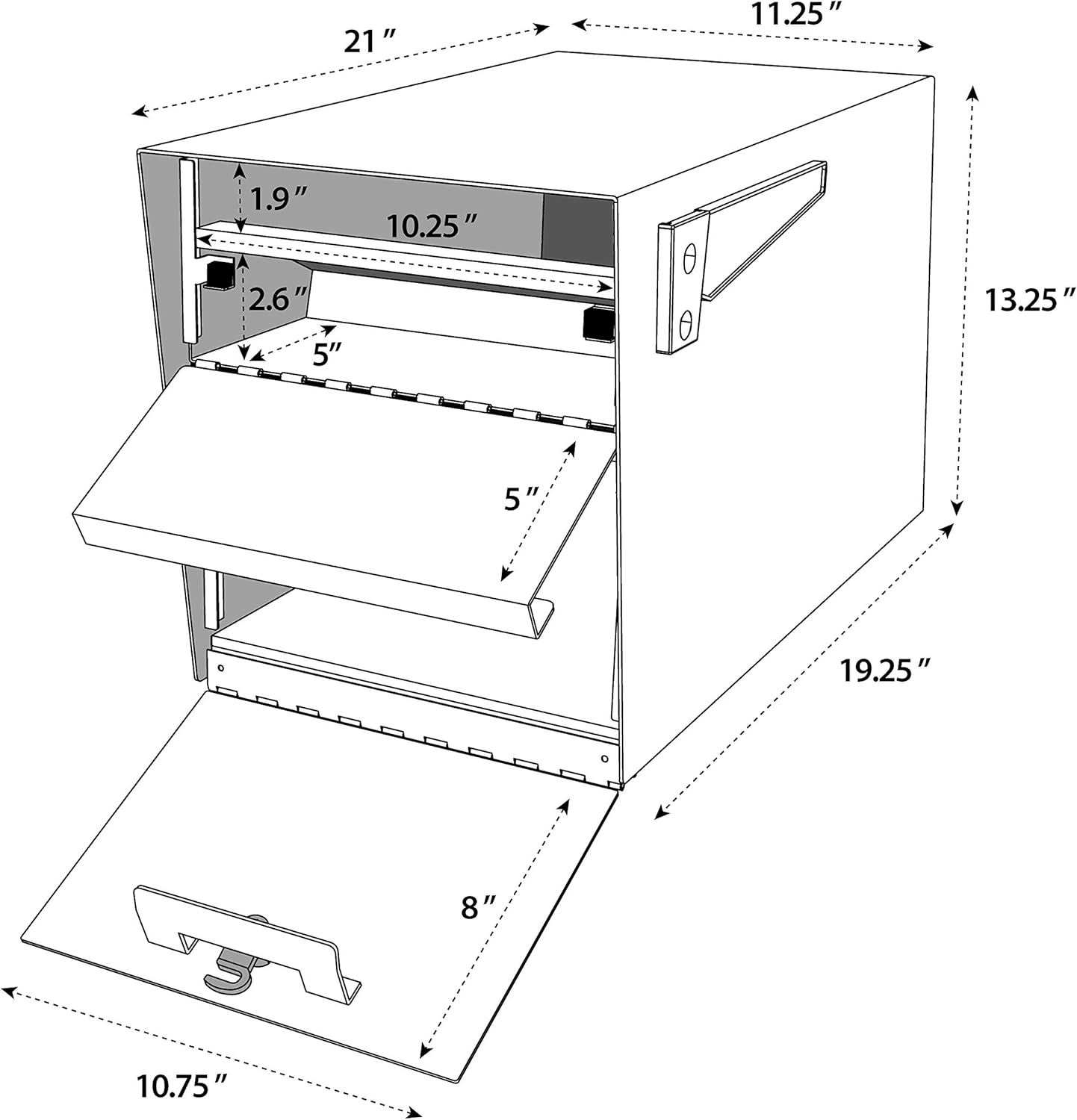 21″

11.25″

1.9″

10.25″

2.6″

5″

13.25″

5″

19.25″

8″

10.75″