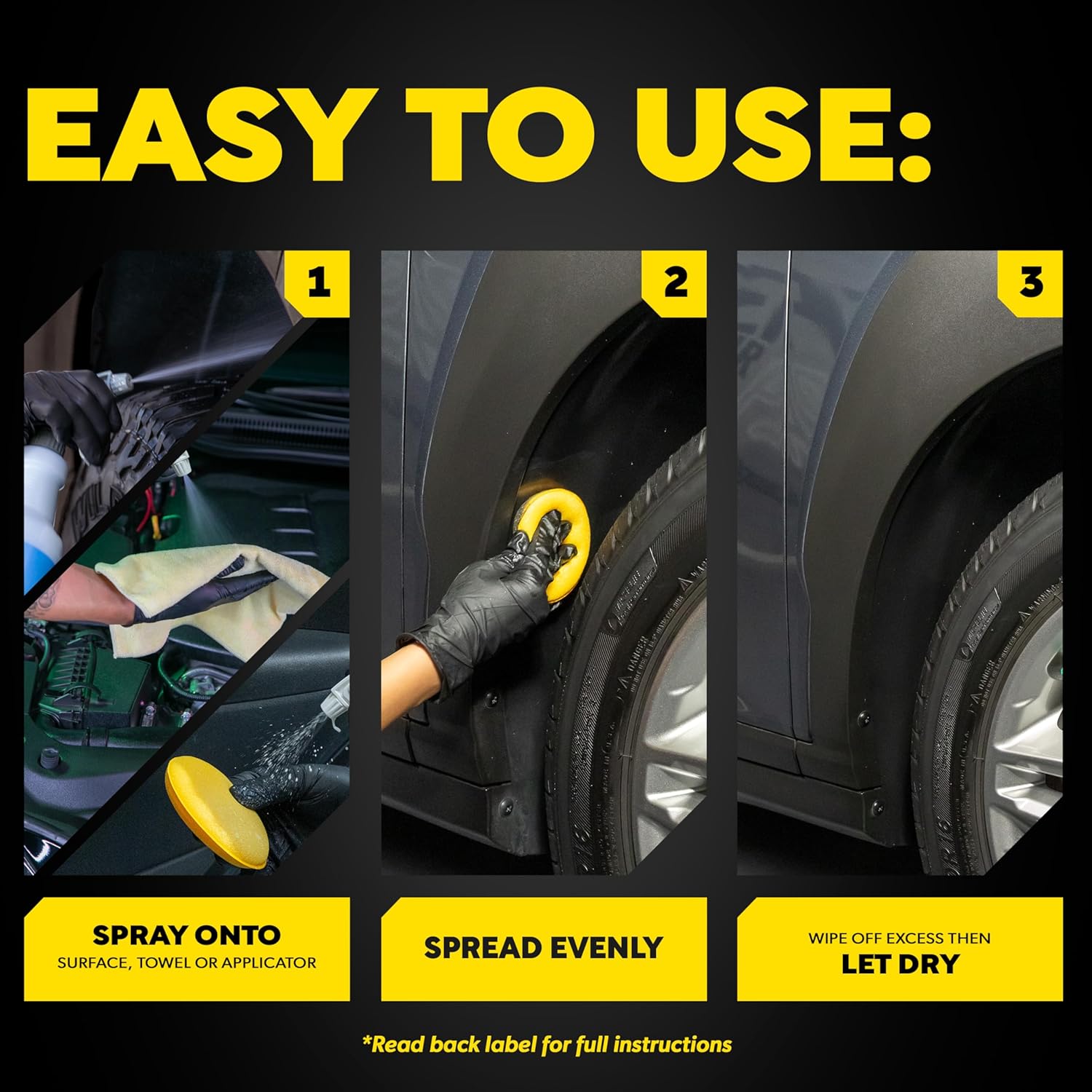 EASY TO USE:

1

2

3

SPRAY ONTO
SURFACE, TOWEL OR APPLICATOR

SPREAD EVENLY

WIPE OFF EXCESS THEN
LET DRY

*Read back label for full instructions