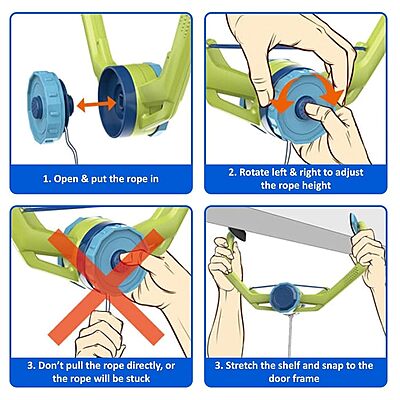 1. Open & put the rope in

2. Rotate left & right to adjust the rope height

3. Don't pull the rope directly, or the rope will be stuck

3. Stretch the shelf and snap to the door frame