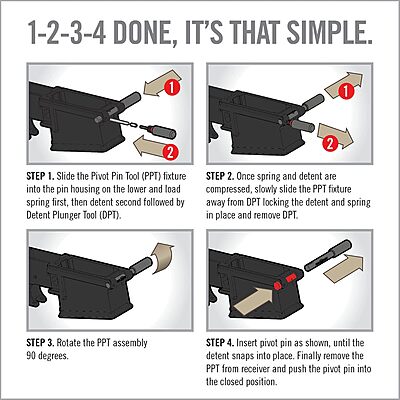 1-2-3-4 DONE, IT'S THAT SIMPLE.

1

2

STEP 1. Slide the Pivot Pin Tool (PPT) fixture into the pin housing on the lower and load spring first, then detent second followed by Detent Plunger Tool (DPT).

1

2

STEP 2. Once spring and detent are compressed, slowly slide the PPT fixture away from DPT locking the detent and spring in place and remove DPT.

STEP 3. Rotate the PPT assembly 90 degrees.

STEP 4. Insert pivot pin as shown, until the detent snaps into place. Finally remove the PPT from receiver and push the pivot pin into the closed position.