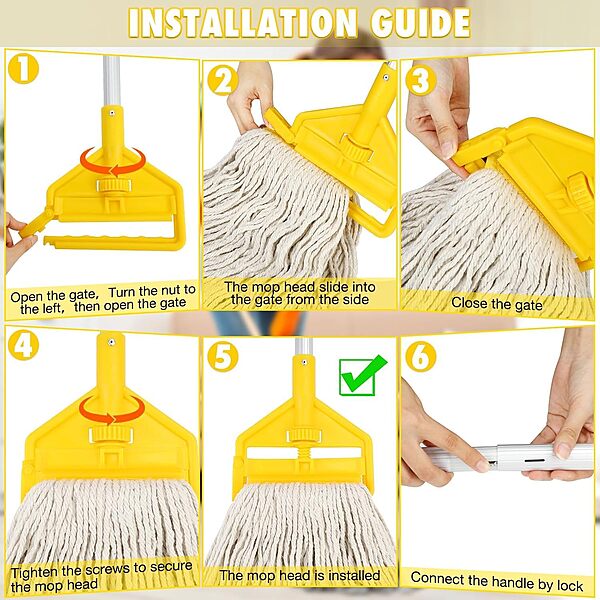 INSTALLATION GUIDE

1

Open the gate, Turn the nut to the left, then open the gate

2

The mop head slide into the gate from the side

3

Close the gate

4

Tighten the screws to secure the mop head

5

The mop head is installed

6

Connect the handle by lock