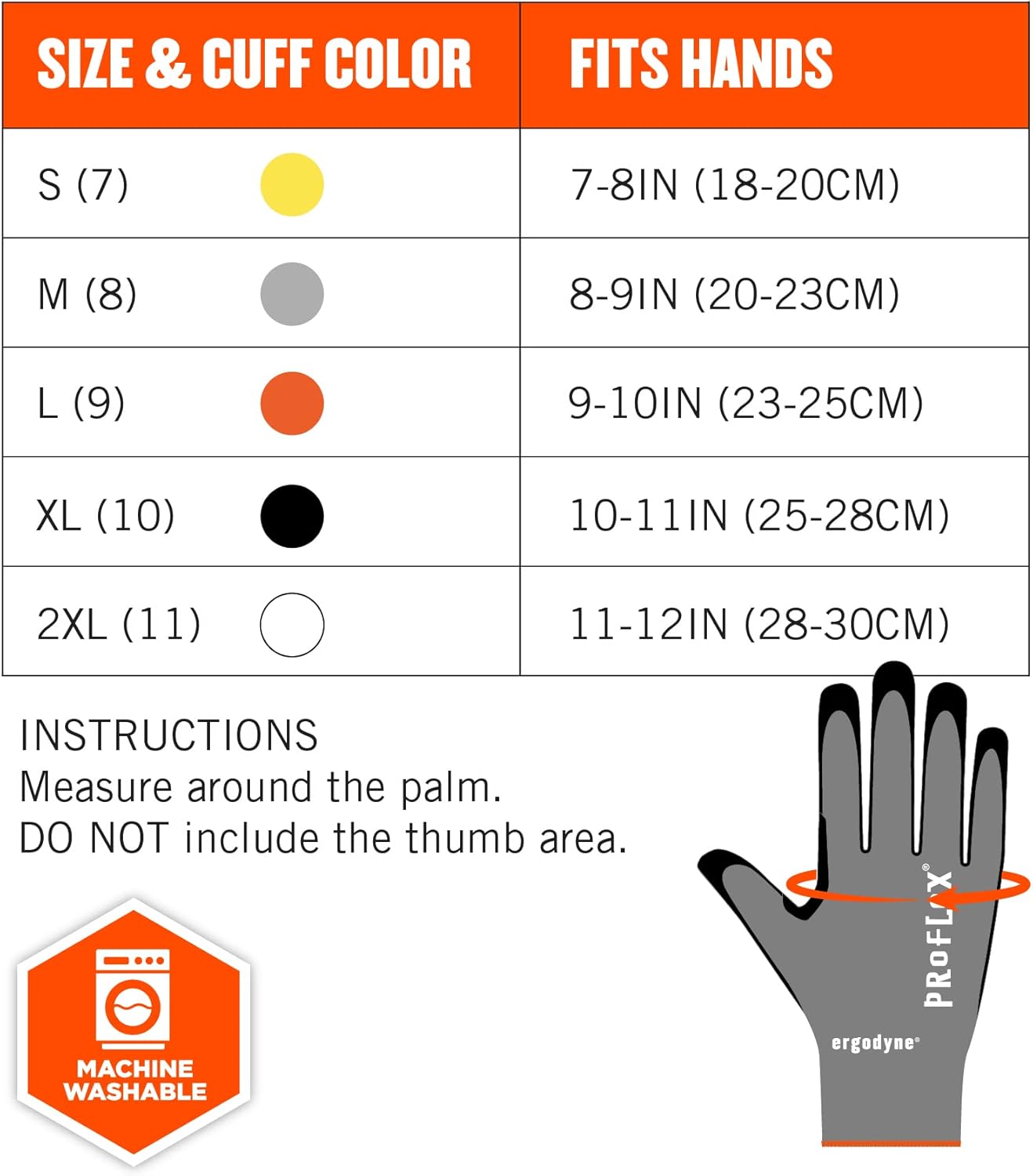 | SIZE & CUFF COLOR | FITS HANDS |
|---|---|
| S (7) | 7-8IN (18-20CM) |
| M (8) | 8-9IN (20-23CM) |
| L (9) | 9-10IN (23-25CM) |
| XL (10) | 10-11IN (25-28CM) |
| 2XL (11) | 11-12IN (28-30CM) |

INSTRUCTIONS
Measure around the palm.
DO NOT include the thumb area.

MACHINE WASHABLE

PROFLEX®
ergodyne®