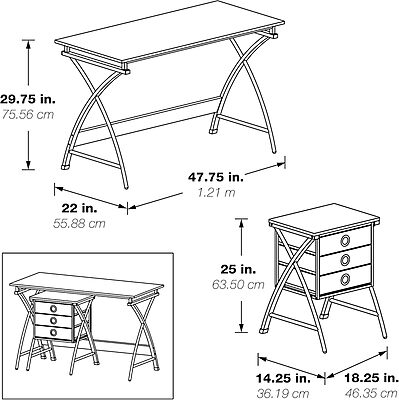 29.75 in.
75.56 cm

47.75 in.
1.21 m

22 in.
55.88 cm

25 in.
63.50 cm

14.25 in.
36.19 cm

18.25 in.
46.35 cm