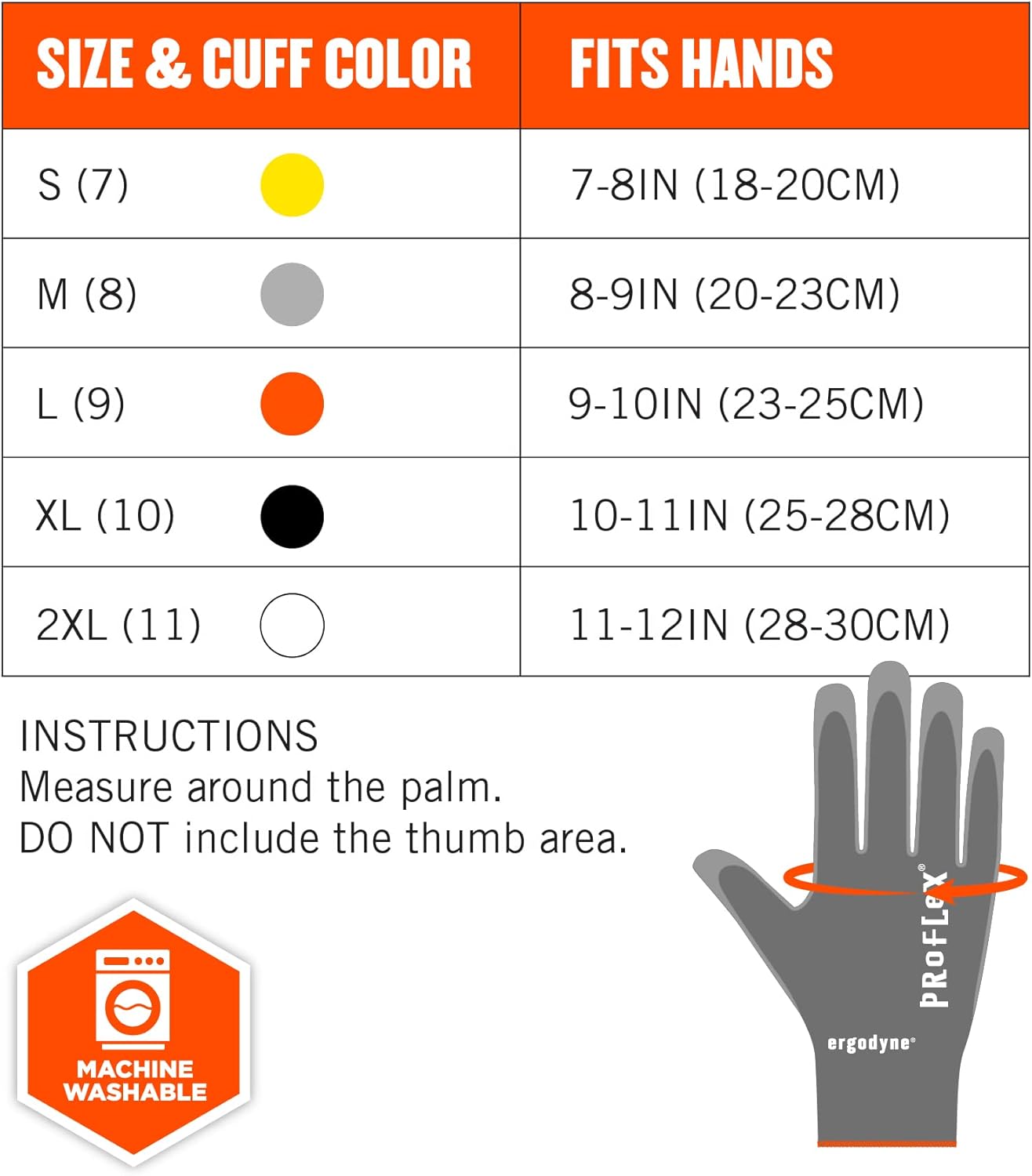 | SIZE & CUFF COLOR | FITS HANDS |
|---|---|
| S (7) | 7-8IN (18-20CM) |
| M (8) | 8-9IN (20-23CM) |
| L (9) | 9-10IN (23-25CM) |
| XL (10) | 10-11IN (25-28CM) |
| 2XL (11) | 11-12IN (28-30CM) |

INSTRUCTIONS
Measure around the palm.
DO NOT include the thumb area.

MACHINE WASHABLE

PROFLEX®

ergodyne®