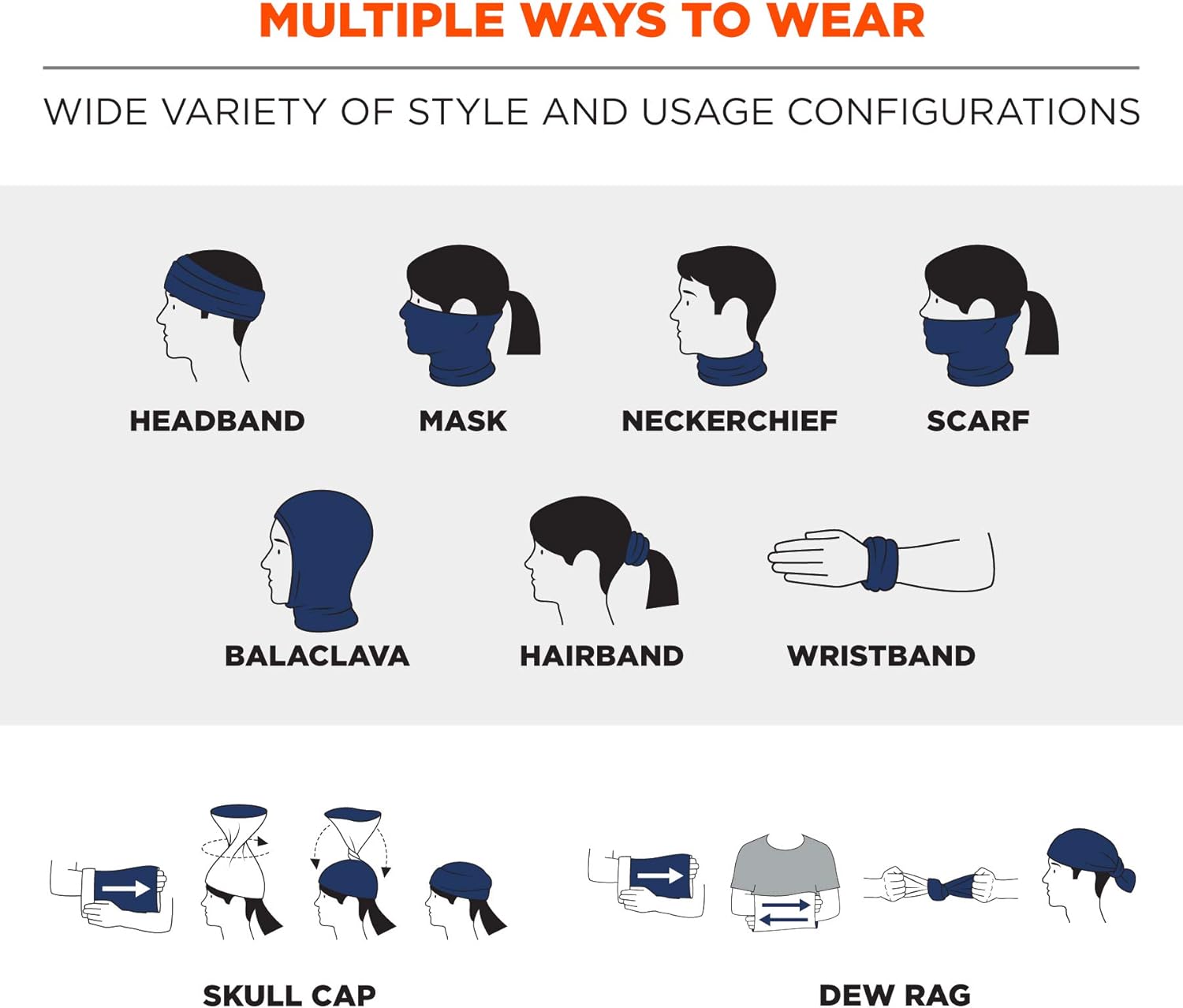 MULTIPLE WAYS TO WEAR

WIDE VARIETY OF STYLE AND USAGE CONFIGURATIONS

HEADBAND

MASK

NECKERCHIEF

SCARF

BALACLAVA

HAIRBAND

WRISTBAND

SKULL CAP

DEW RAG