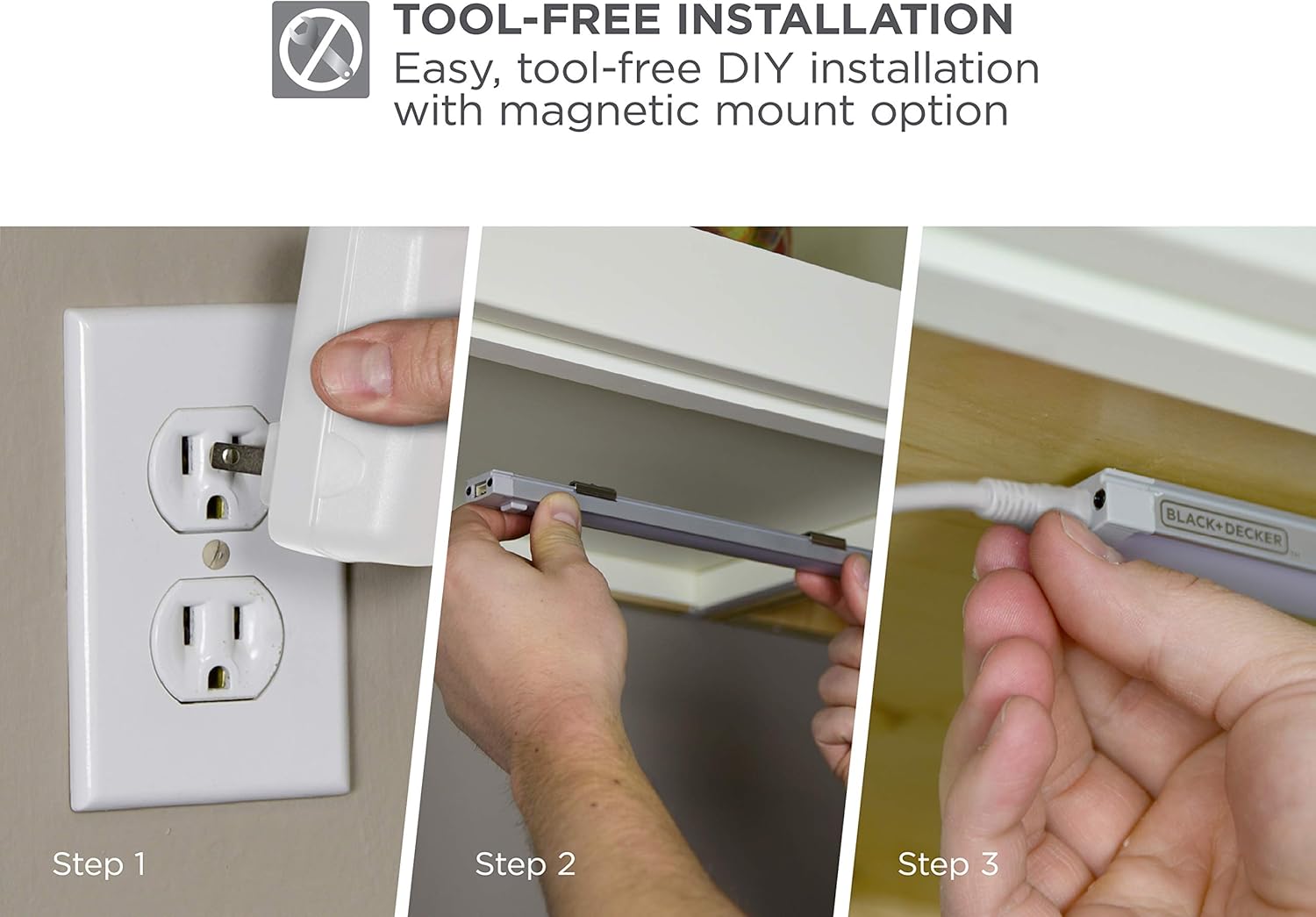 TOOL-FREE INSTALLATION
Easy, tool-free DIY installation with magnetic mount option

Step 1

Step 2

BLACK+DECKER

Step 3