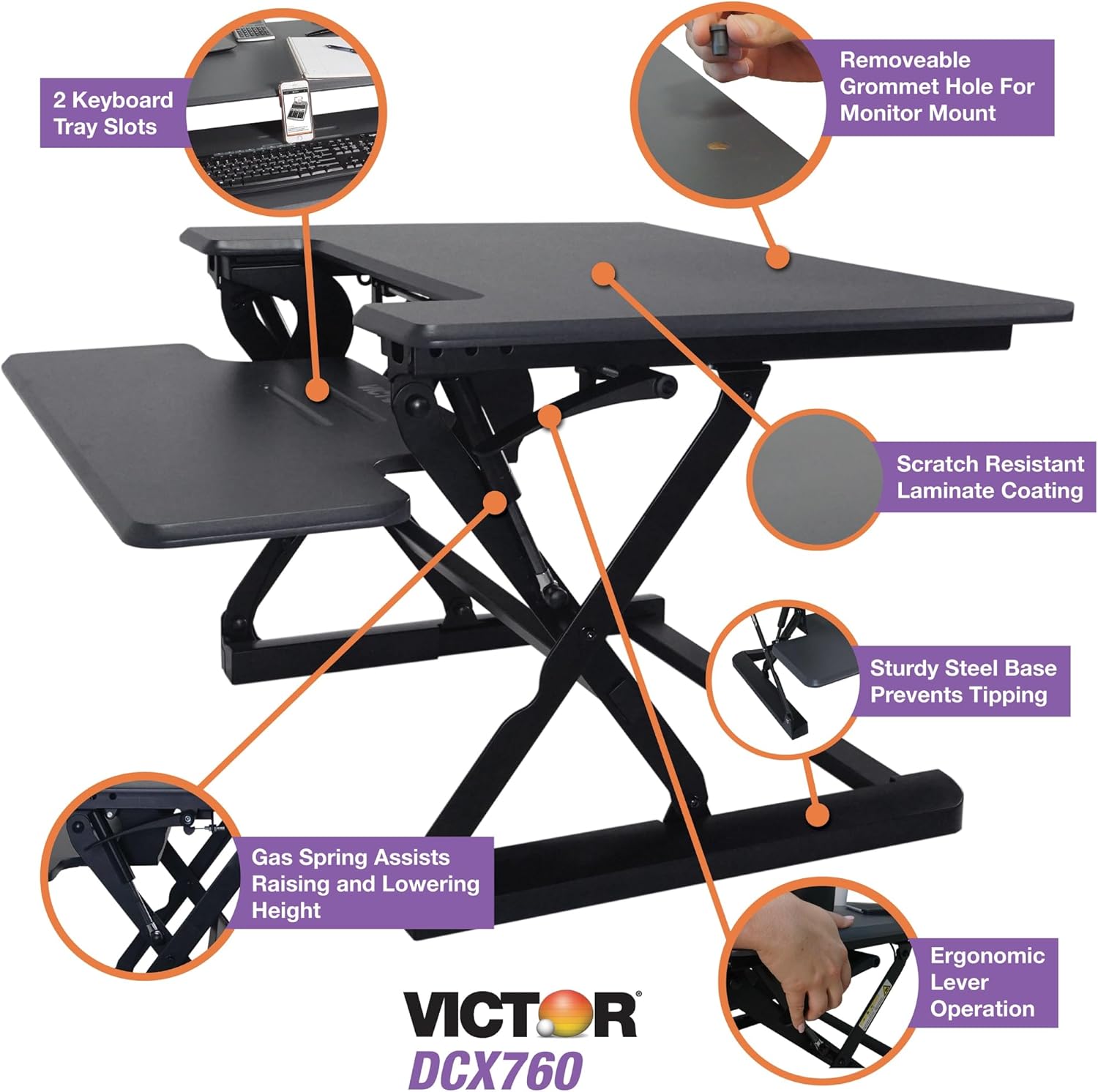 2 Keyboard Tray Slots

Removeable Grommet Hole For Monitor Mount

Scratch Resistant Laminate Coating

Sturdy Steel Base Prevents Tipping

Gas Spring Assists Raising and Lowering Height

Ergonomic Lever Operation

VICTOR®
DCX760