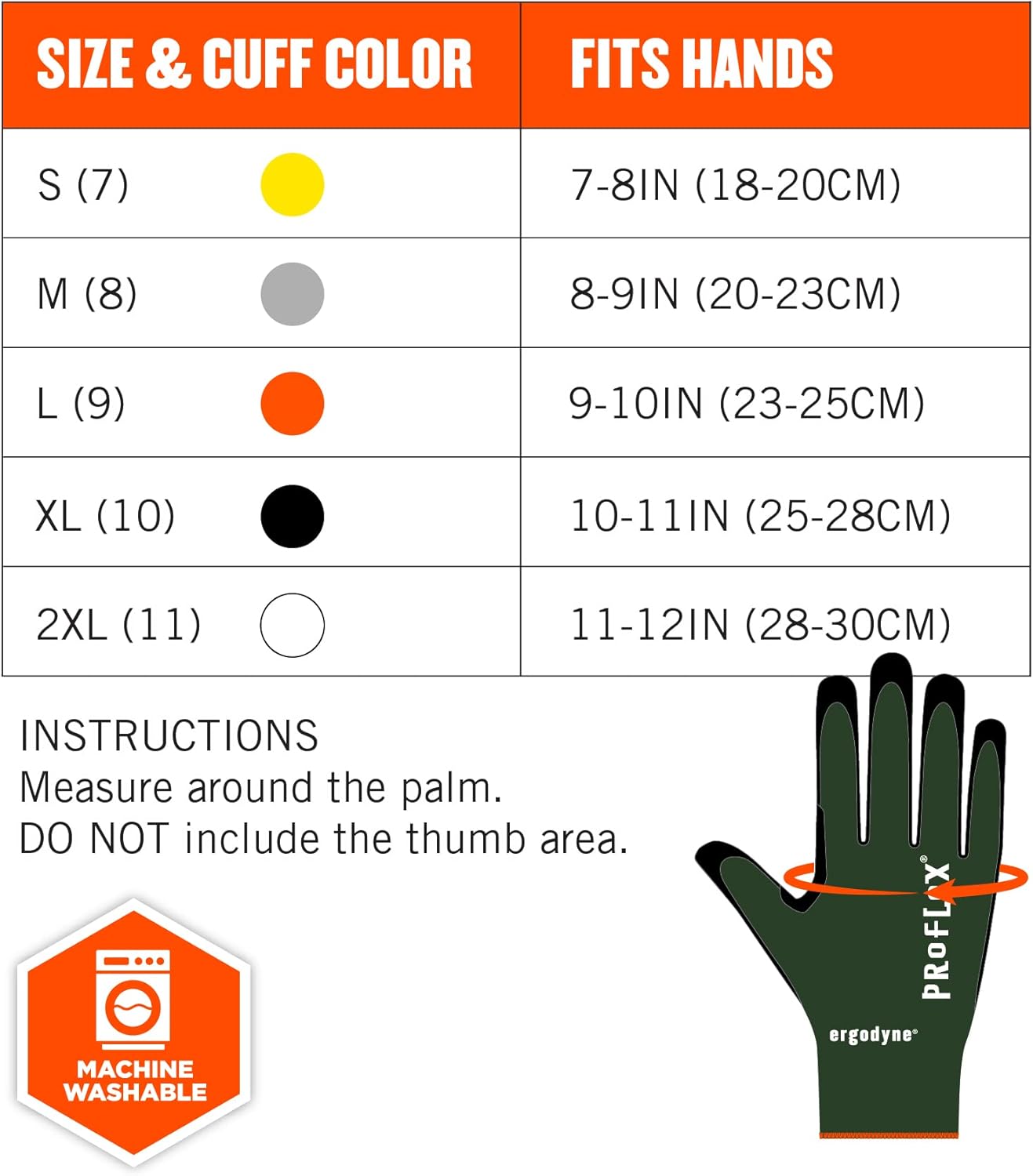 | SIZE & CUFF COLOR | FITS HANDS |
|---|---|
| S (7) | 7-8IN (18-20CM) |
| M (8) | 8-9IN (20-23CM) |
| L (9) | 9-10IN (23-25CM) |
| XL (10) | 10-11IN (25-28CM) |
| 2XL (11) | 11-12IN (28-30CM) |

INSTRUCTIONS
Measure around the palm.
DO NOT include the thumb area.

MACHINE WASHABLE

PROFLEX®

ergodyne®