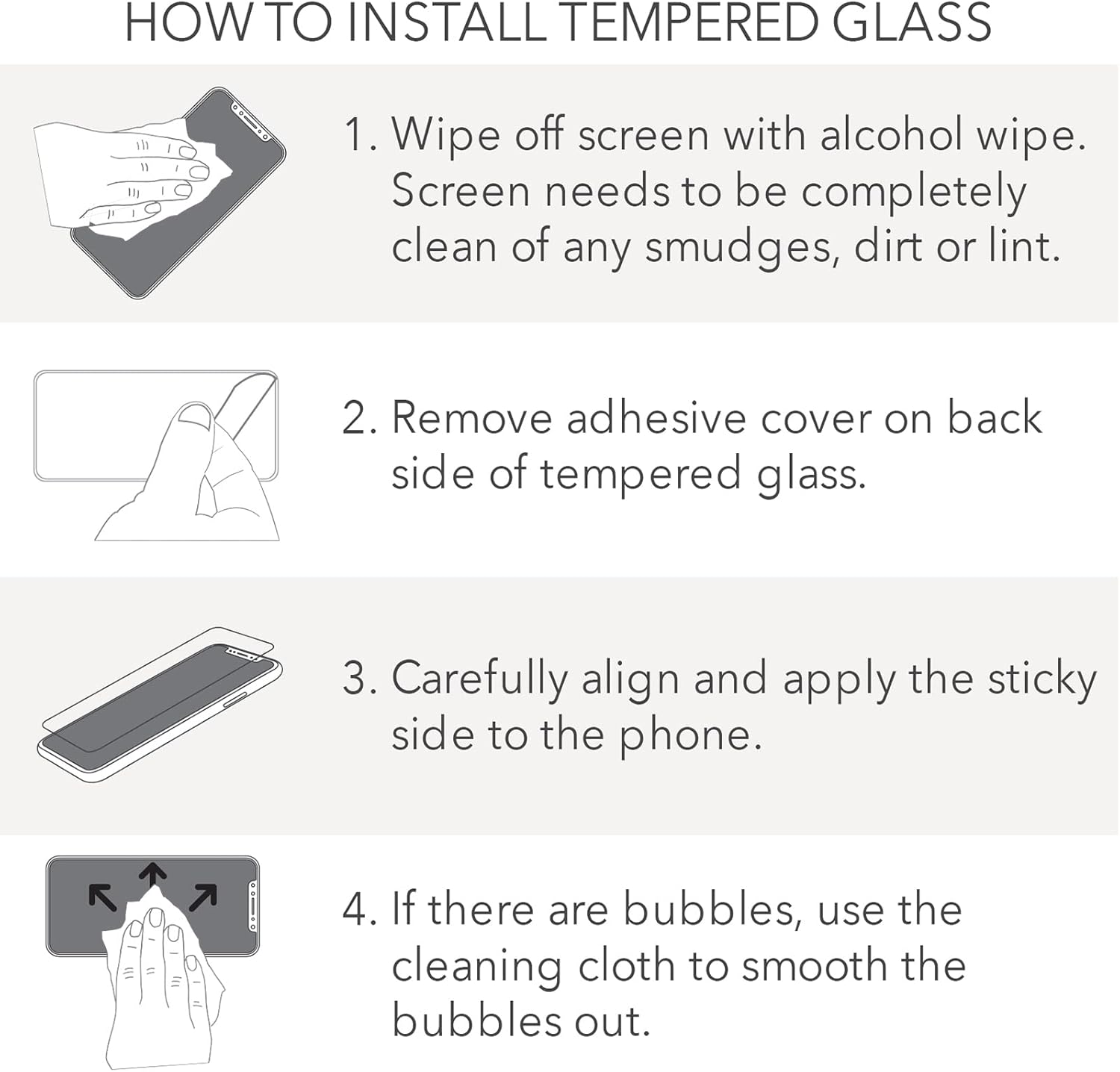 HOW TO INSTALL TEMPERED GLASS

1. Wipe off screen with alcohol wipe. Screen needs to be completely clean of any smudges, dirt or lint.

2. Remove adhesive cover on back side of tempered glass.

3. Carefully align and apply the sticky side to the phone.

4. If there are bubbles, use the cleaning cloth to smooth the bubbles out.