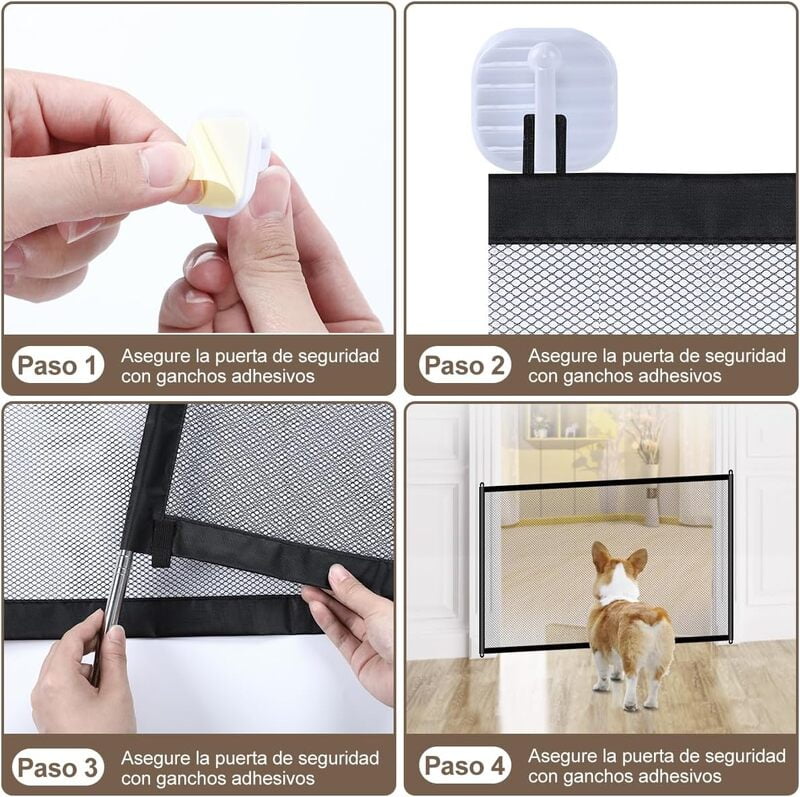 Paso 1
Asegure la puerta de seguridad con ganchos adhesivos

Paso 2
Asegure la puerta de seguridad con ganchos adhesivos

Paso 3
Asegure la puerta de seguridad con ganchos adhesivos

Paso 4
Asegure la puerta de seguridad con ganchos adhesivos