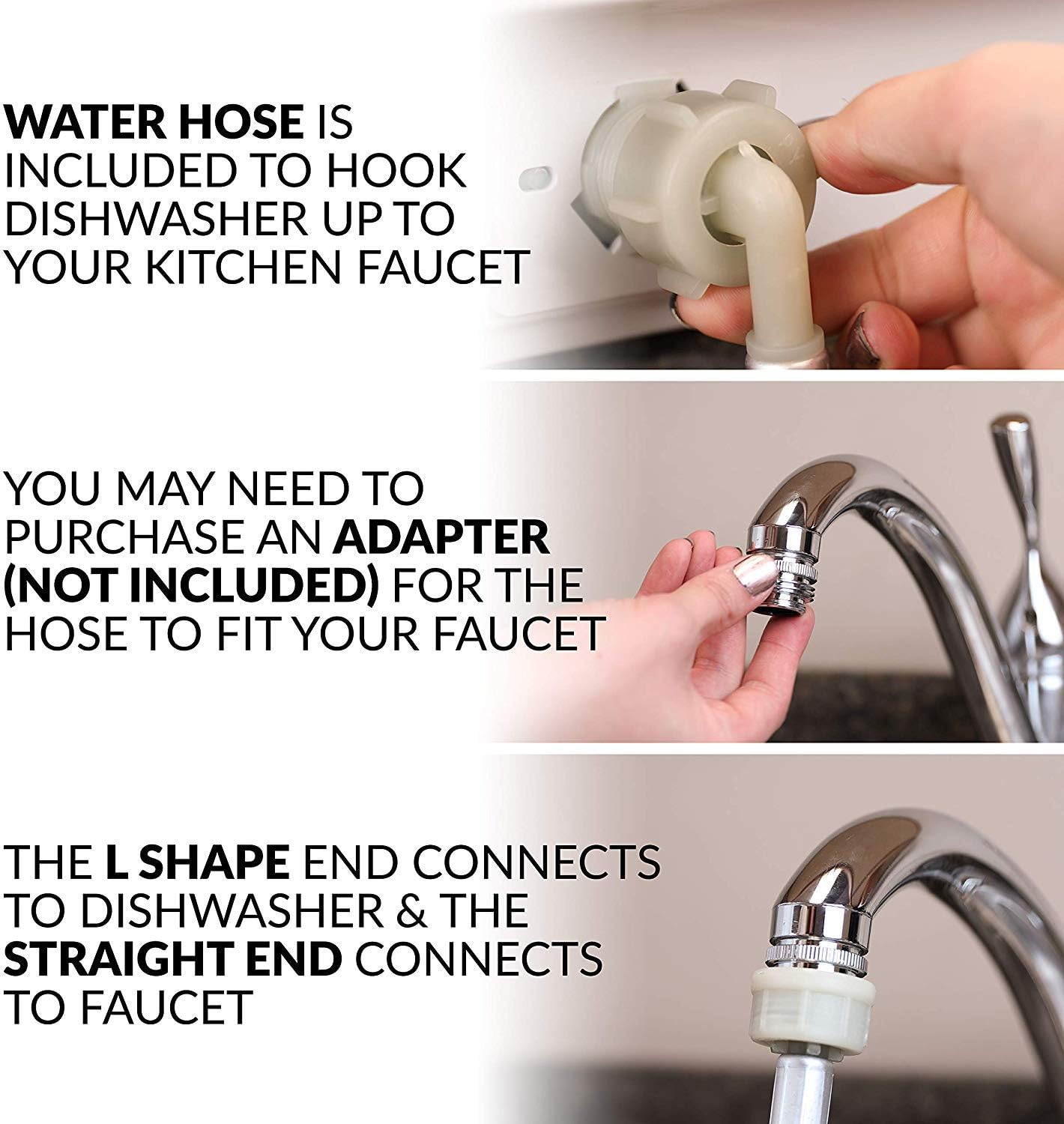 WATER HOSE IS INCLUDED TO HOOK DISHWASHER UP TO YOUR KITCHEN FAUCET

YOU MAY NEED TO PURCHASE AN ADAPTER (NOT INCLUDED) FOR THE HOSE TO FIT YOUR FAUCET

THE L SHAPE END CONNECTS TO DISHWASHER & THE STRAIGHT END CONNECTS TO FAUCET