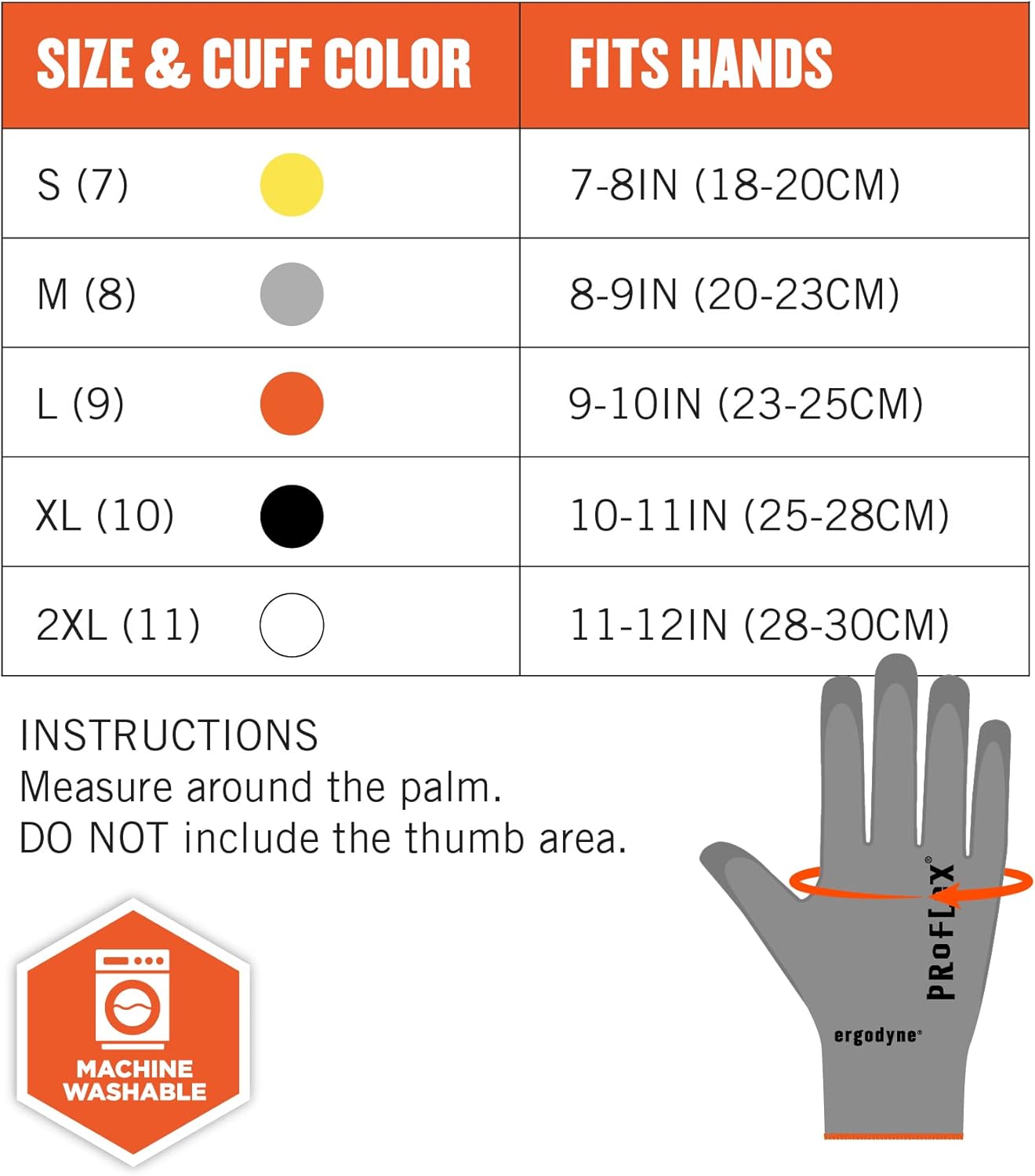 | SIZE & CUFF COLOR | FITS HANDS |
|---|---|
| S (7) | 7-8IN (18-20CM) |
| M (8) | 8-9IN (20-23CM) |
| L (9) | 9-10IN (23-25CM) |
| XL (10) | 10-11IN (25-28CM) |
| 2XL (11) | 11-12IN (28-30CM) |

INSTRUCTIONS
Measure around the palm.
DO NOT include the thumb area.

MACHINE WASHABLE

PROFLEX®

ergodyne®