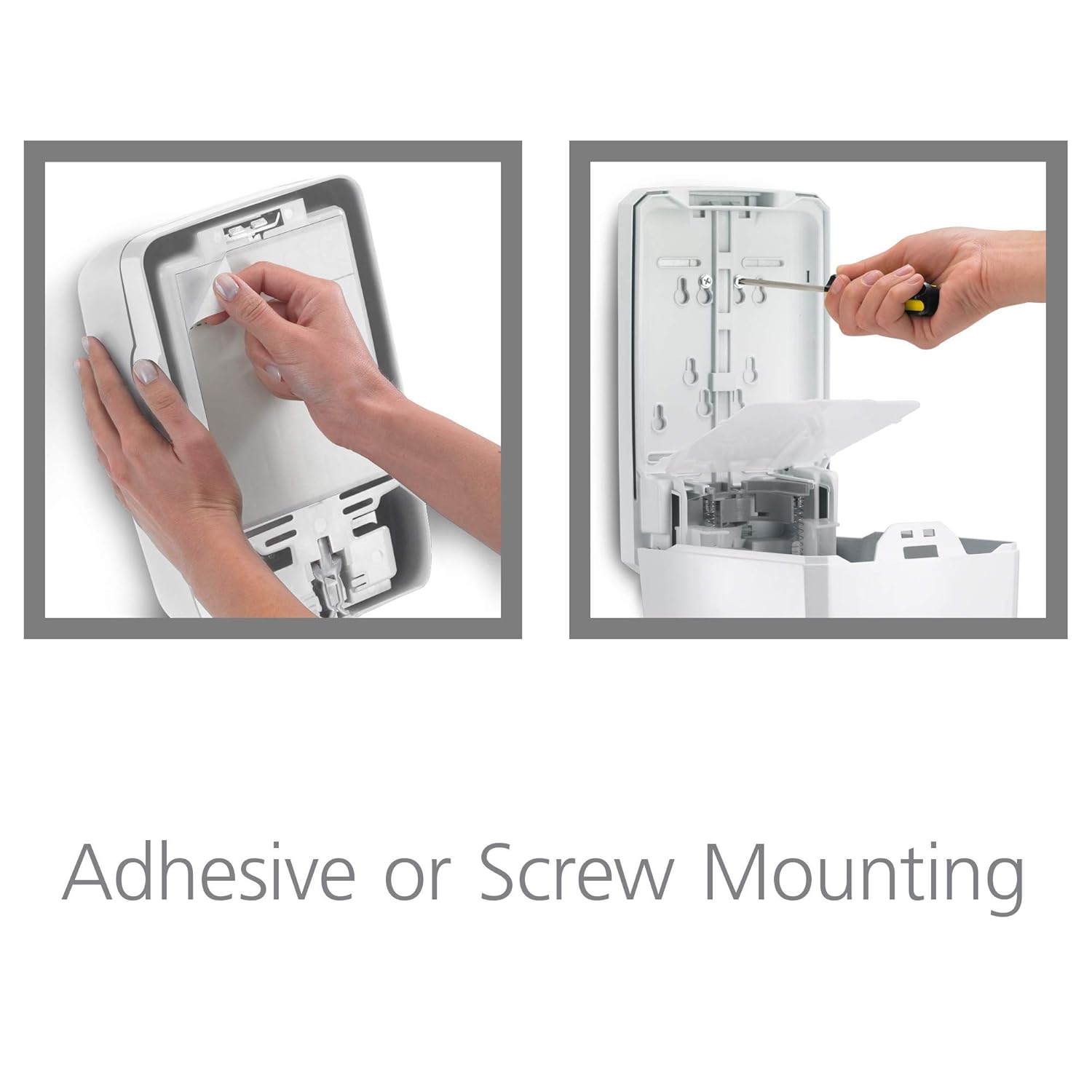 Adhesive or Screw Mounting