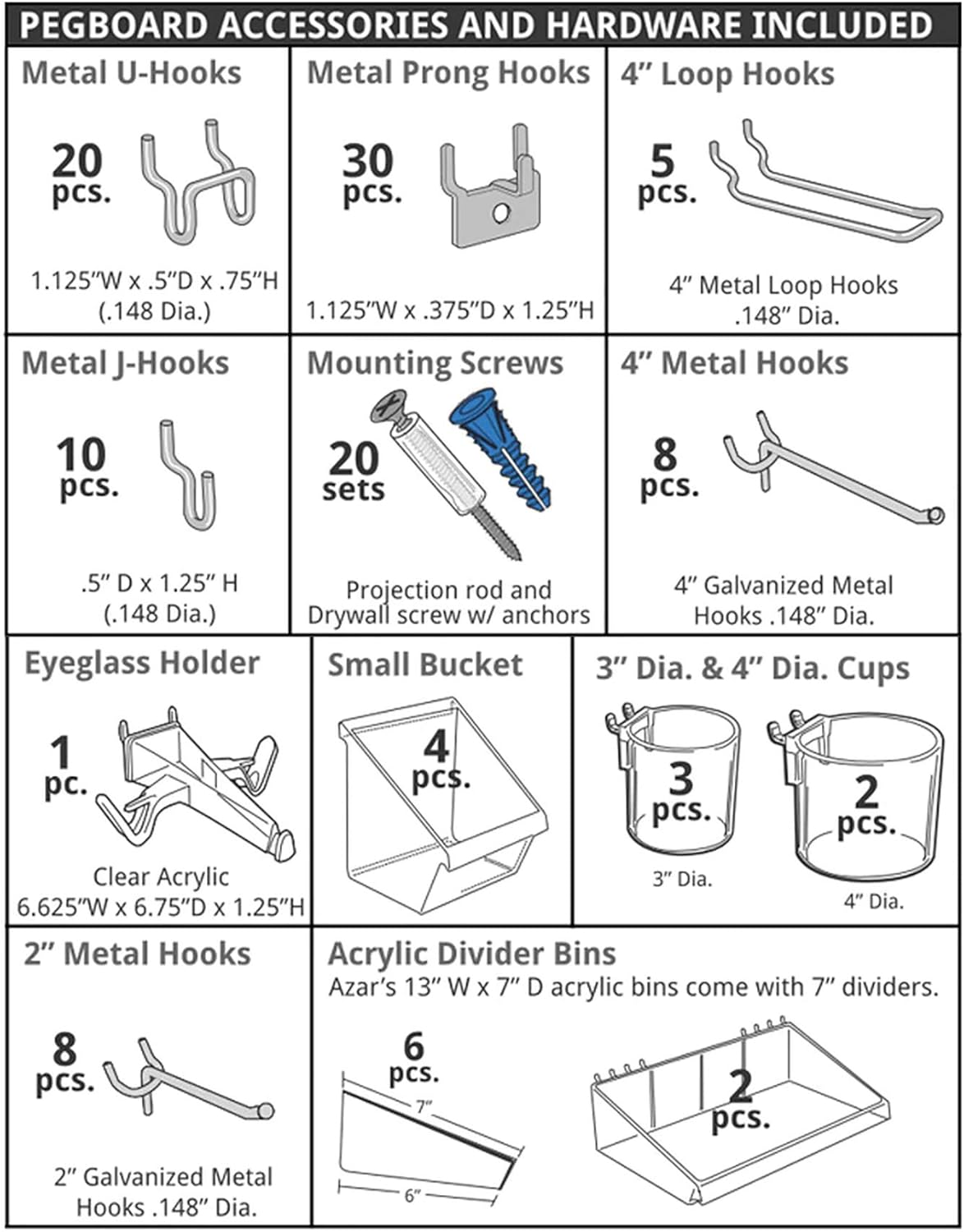 PEGBOARD ACCESSORIES AND HARDWARE INCLUDED

Metal U-Hooks

20 pcs.

1.125"W x .5"D x .75"H (.148 Dia.)

Metal Prong Hooks

30 pcs.

1.125"W x .375"D x 1.25"H

4" Loop Hooks

5 pcs.

4" Metal Loop Hooks .148" Dia.

Metal J-Hooks

10 pcs.

.5" D x 1.25" H (.148 Dia.)

Mounting Screws

20 sets

Projection rod and Drywall screw w/ anchors

4" Metal Hooks

8 pcs.

4" Galvanized Metal Hooks .148" Dia.

Eyeglass Holder

1 pc.

Clear Acrylic 6.625"W x 6.75"D x 1.25"H

Small Bucket

4 pcs.

3" Dia. & 4" Dia. Cups

3 pcs.

3" Dia.

2 pcs.

4" Dia.

2" Metal Hooks

8 pcs.

2" Galvanized Metal Hooks .148" Dia.

Acrylic Divider Bins

Azar's 13" W x 7" D acrylic bins come with 7" dividers.

6 pcs.

7"

6"

2 pcs.