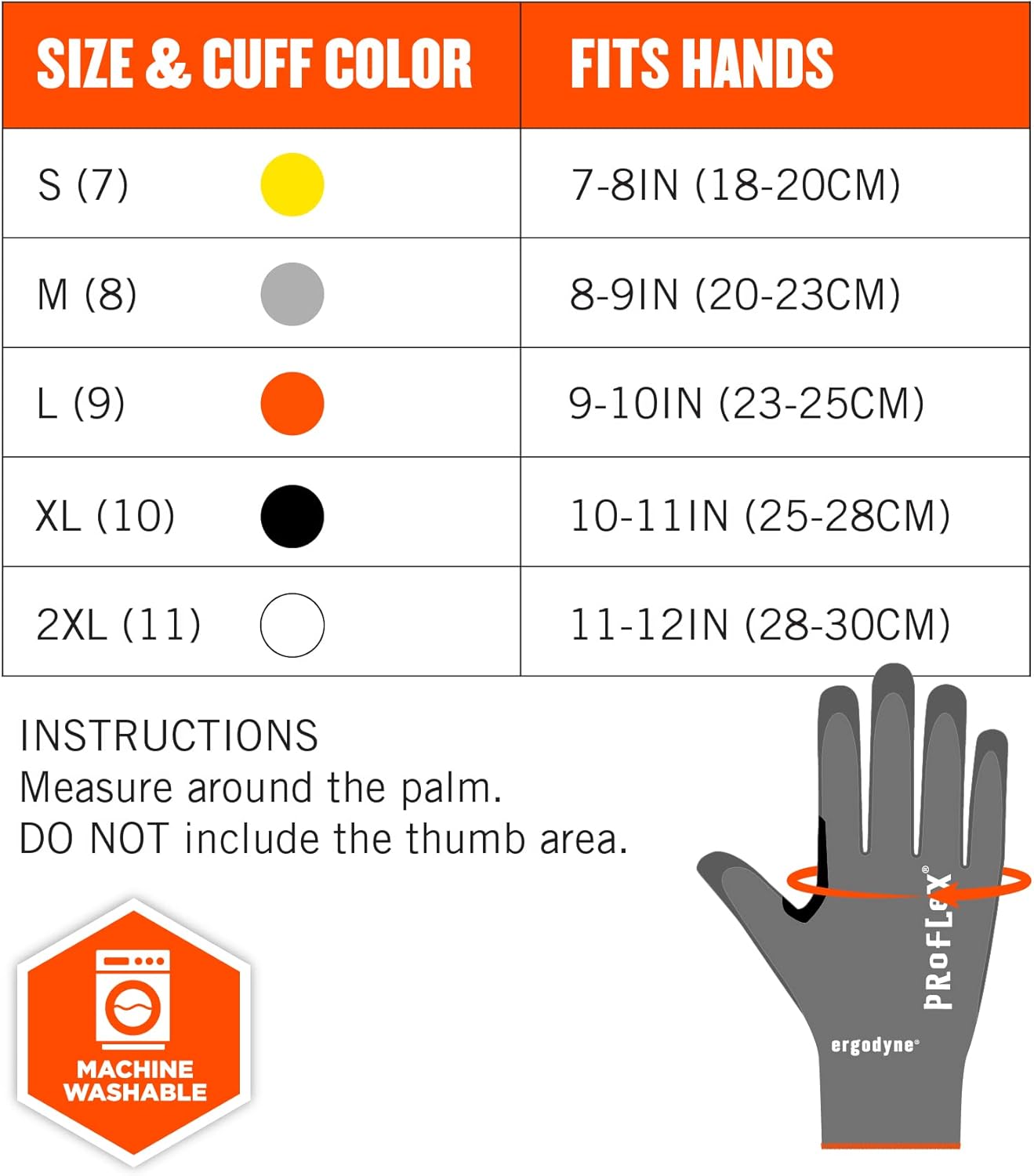 | SIZE & CUFF COLOR | FITS HANDS |
|---|---|
| S (7) | 7-8IN (18-20CM) |
| M (8) | 8-9IN (20-23CM) |
| L (9) | 9-10IN (23-25CM) |
| XL (10) | 10-11IN (25-28CM) |
| 2XL (11) | 11-12IN (28-30CM) |

INSTRUCTIONS
Measure around the palm.
DO NOT include the thumb area.

MACHINE WASHABLE

PROFLEX®
ergodyne®