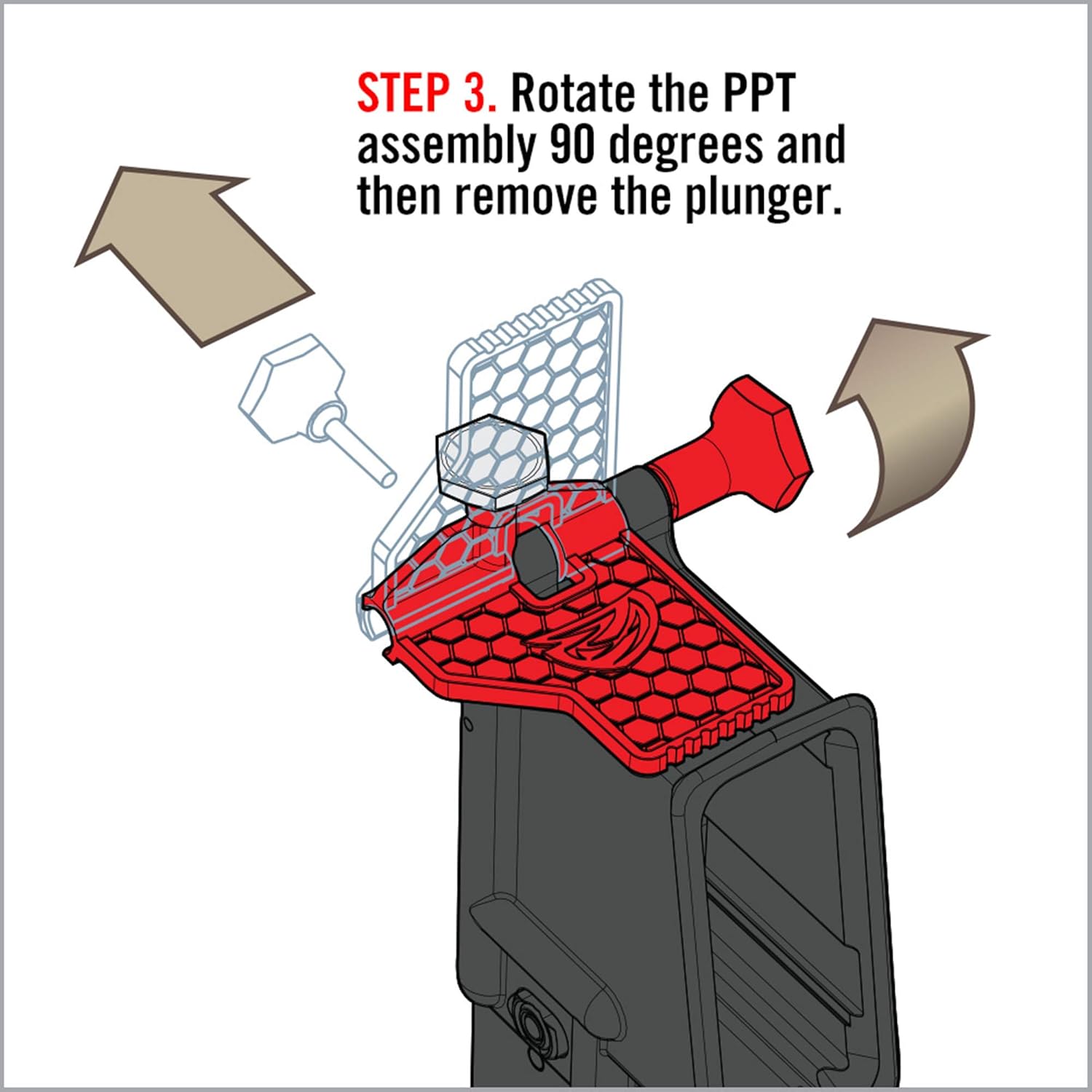 STEP 3. Rotate the PPT assembly 90 degrees and then remove the plunger.