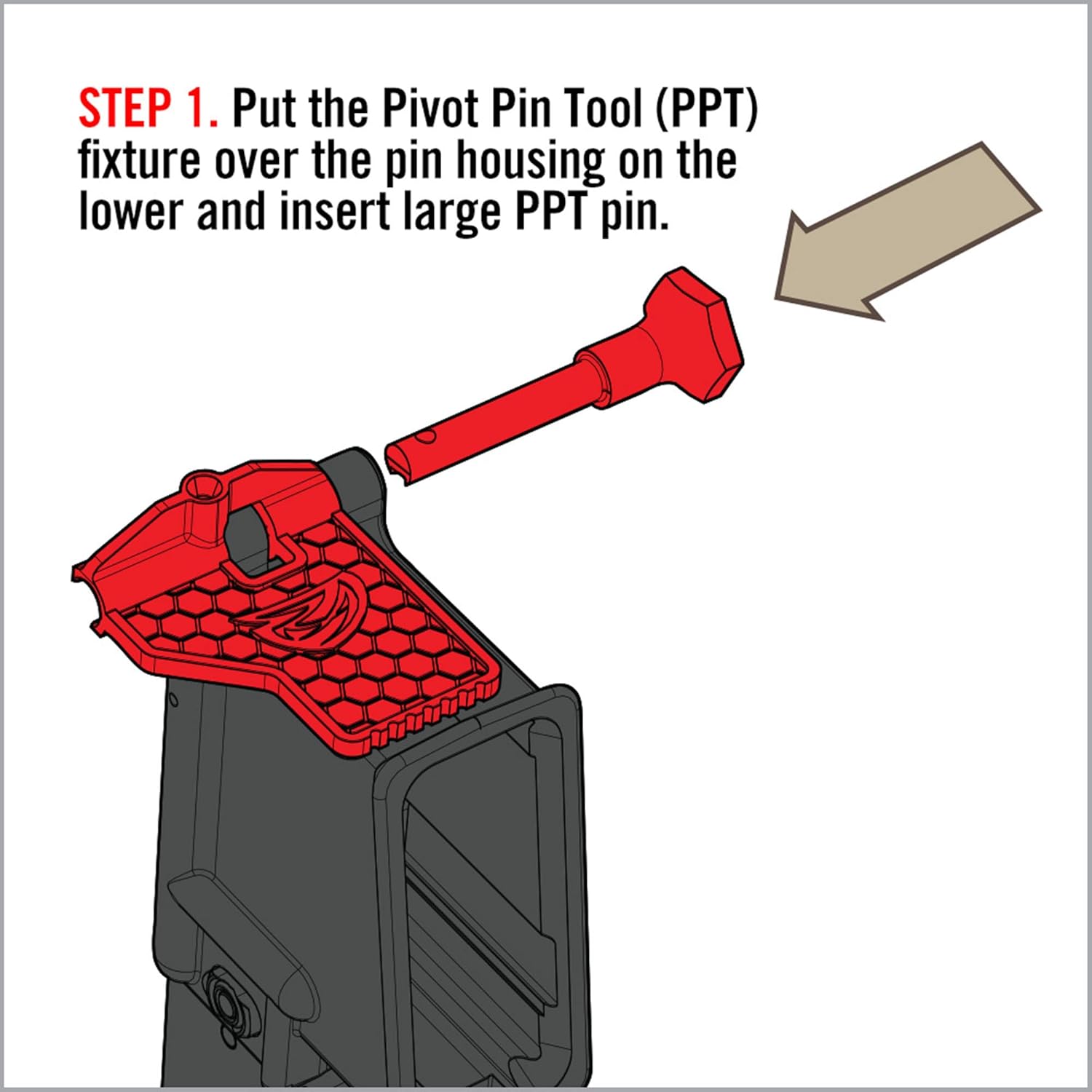 STEP 1. Put the Pivot Pin Tool (PPT) fixture over the pin housing on the lower and insert large PPT pin.