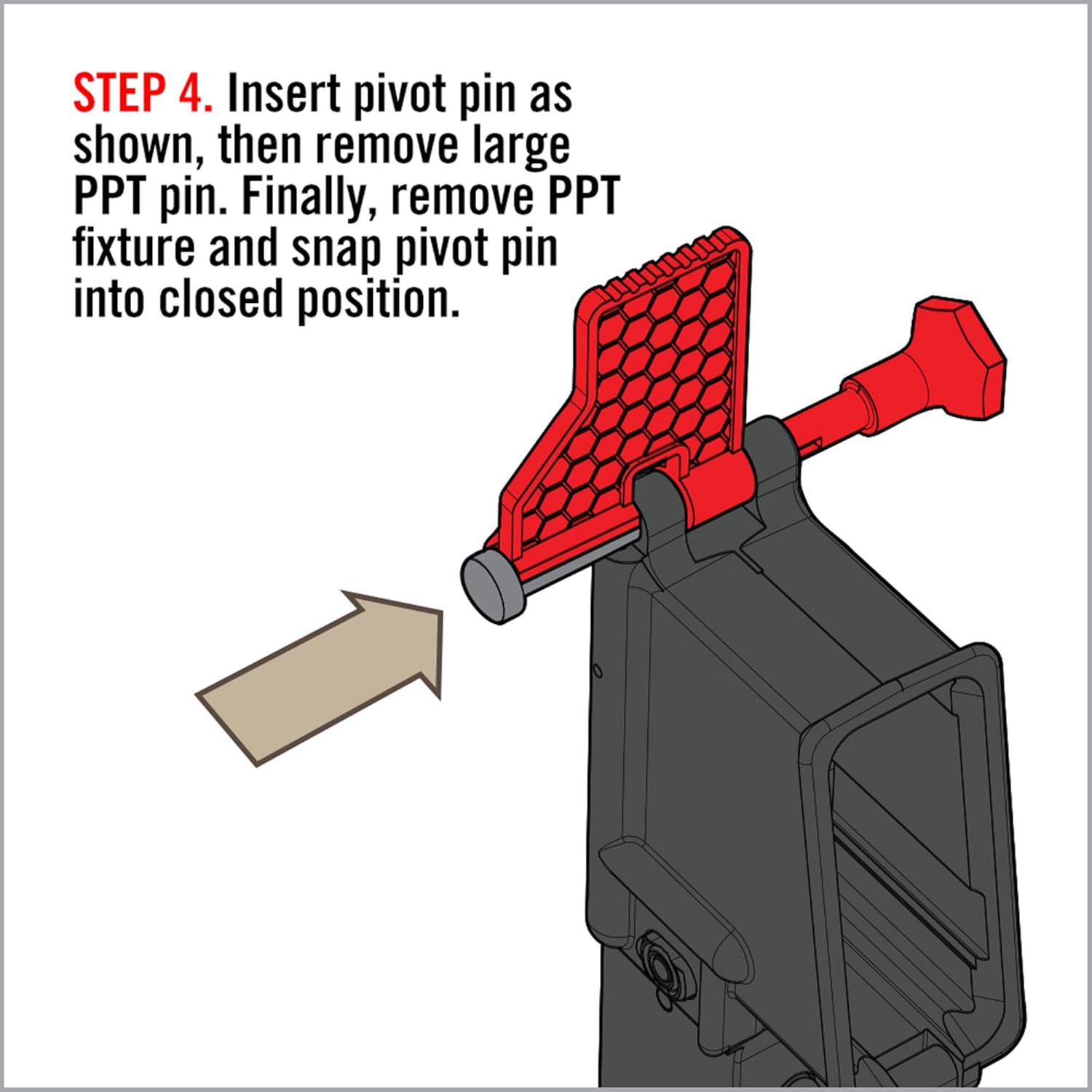 STEP 4. Insert pivot pin as shown, then remove large PPT pin. Finally, remove PPT fixture and snap pivot pin into closed position.