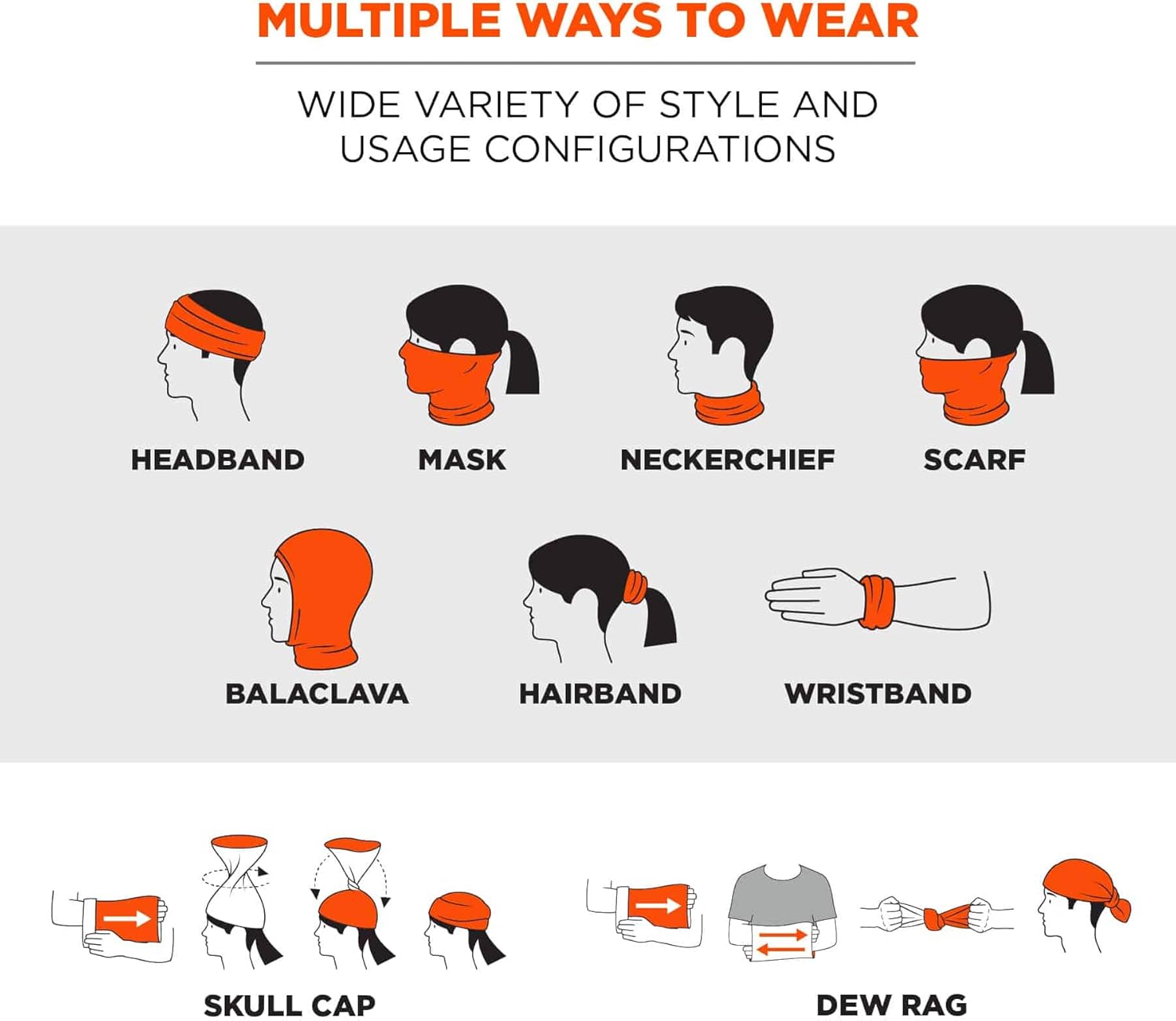 MULTIPLE WAYS TO WEAR

WIDE VARIETY OF STYLE AND USAGE CONFIGURATIONS

HEADBAND

MASK

NECKERCHIEF

SCARF

BALACLAVA

HAIRBAND

WRISTBAND

SKULL CAP

DEW RAG