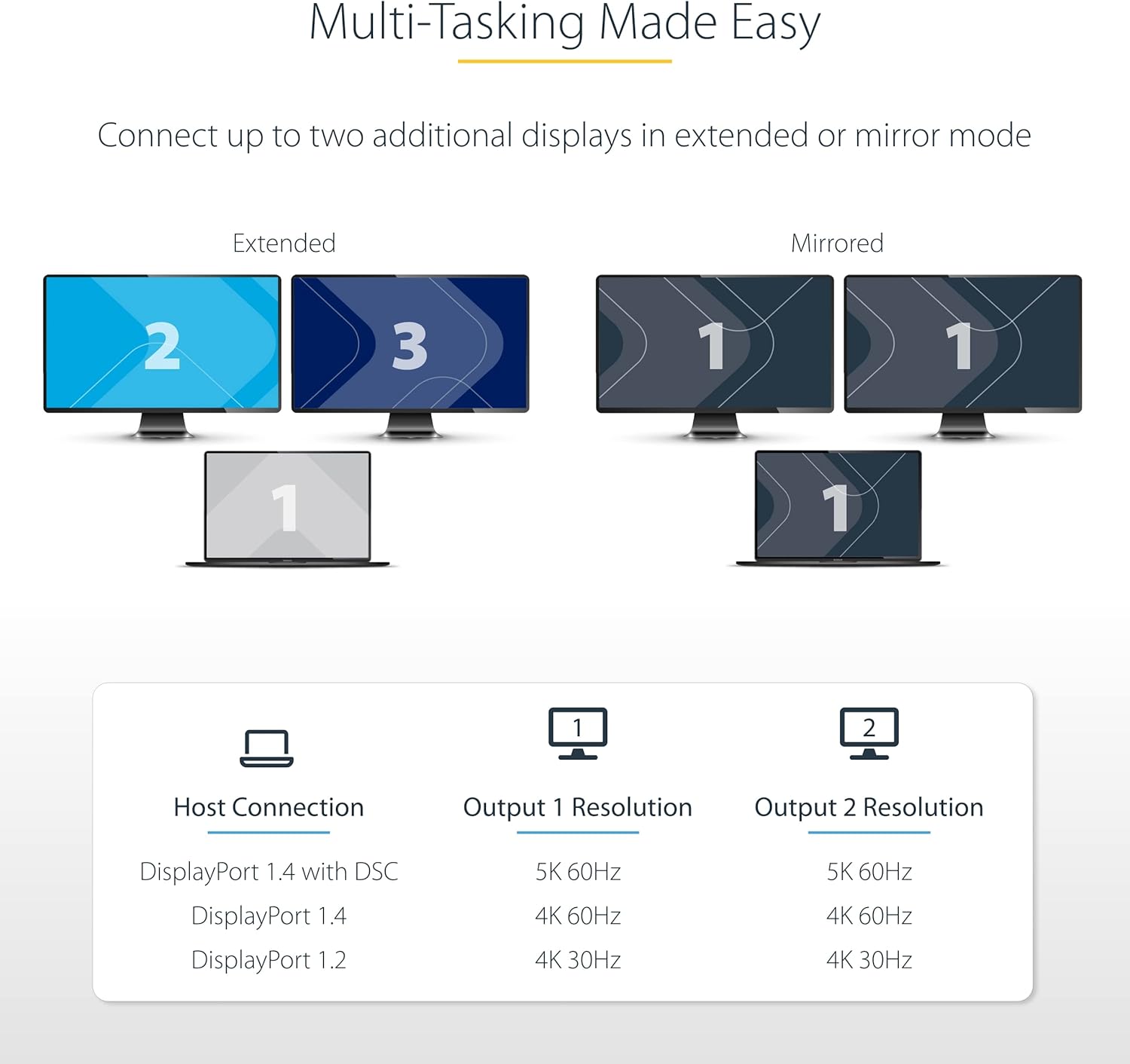 Multi-Tasking Made Easy

Connect up to two additional displays in extended or mirror mode

Extended

2

3

1

Mirrored

1

1

1

| Host Connection | 1 Output 1 Resolution | 2 Output 2 Resolution |
|---|---|---|
| DisplayPort 1.4 with DSC | 5K 60Hz | 5K 60Hz |
| DisplayPort 1.4 | 4K 60Hz | 4K 60Hz |
| DisplayPort 1.2 | 4K 30Hz | 4K 30Hz |