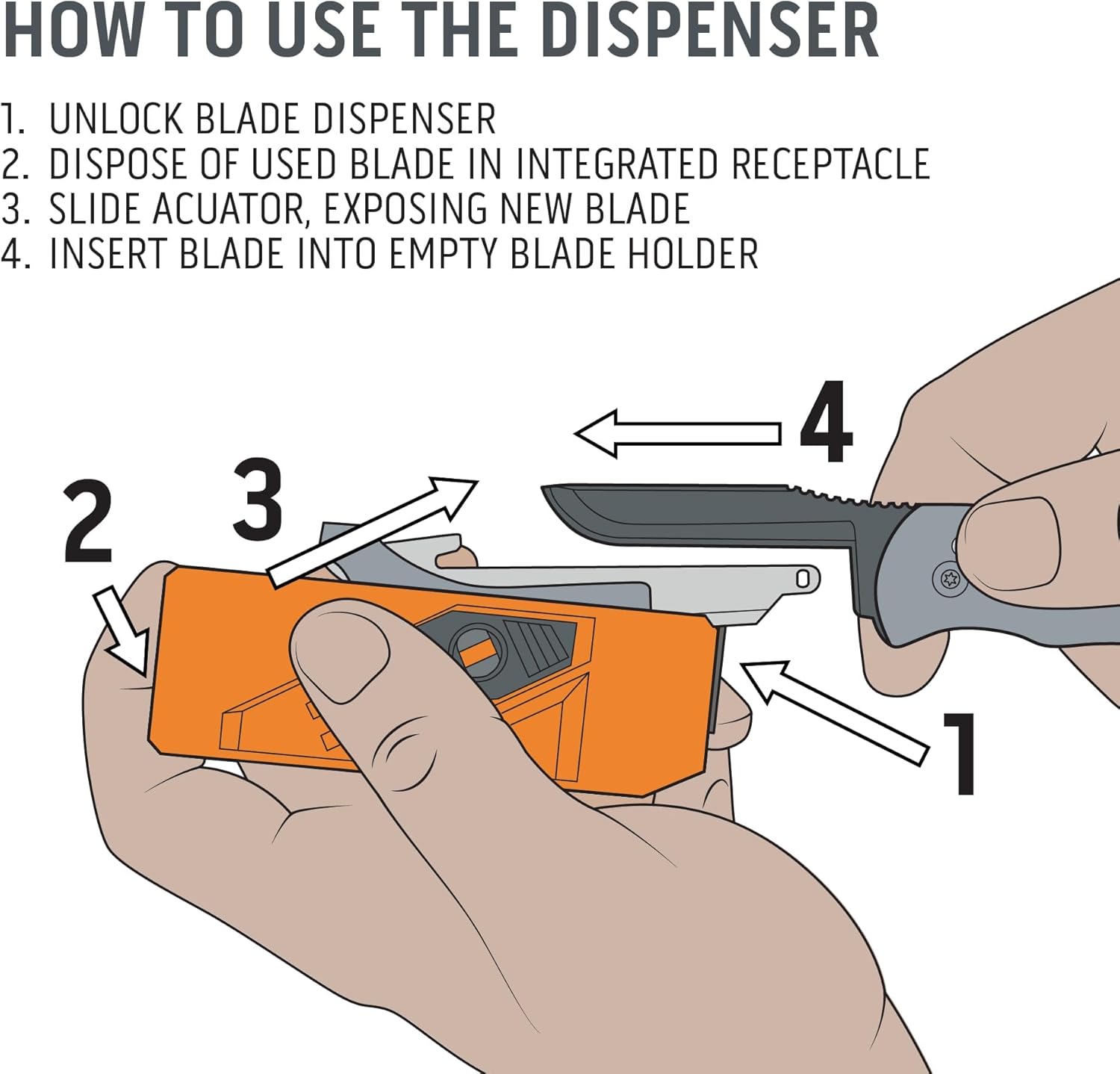 HOW TO USE THE DISPENSER

1. UNLOCK BLADE DISPENSER
2. DISPOSE OF USED BLADE IN INTEGRATED RECEPTACLE
3. SLIDE ACUATOR, EXPOSING NEW BLADE
4. INSERT BLADE INTO EMPTY BLADE HOLDER

4
3
2
1