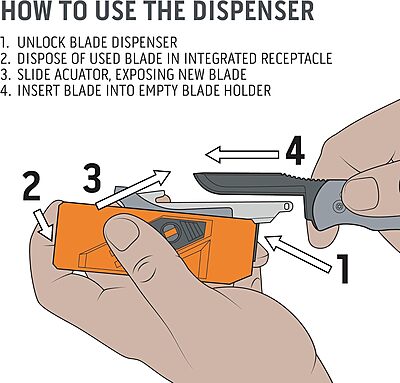 HOW TO USE THE DISPENSER

1. UNLOCK BLADE DISPENSER
2. DISPOSE OF USED BLADE IN INTEGRATED RECEPTACLE
3. SLIDE ACUATOR, EXPOSING NEW BLADE
4. INSERT BLADE INTO EMPTY BLADE HOLDER

4
3
2
1