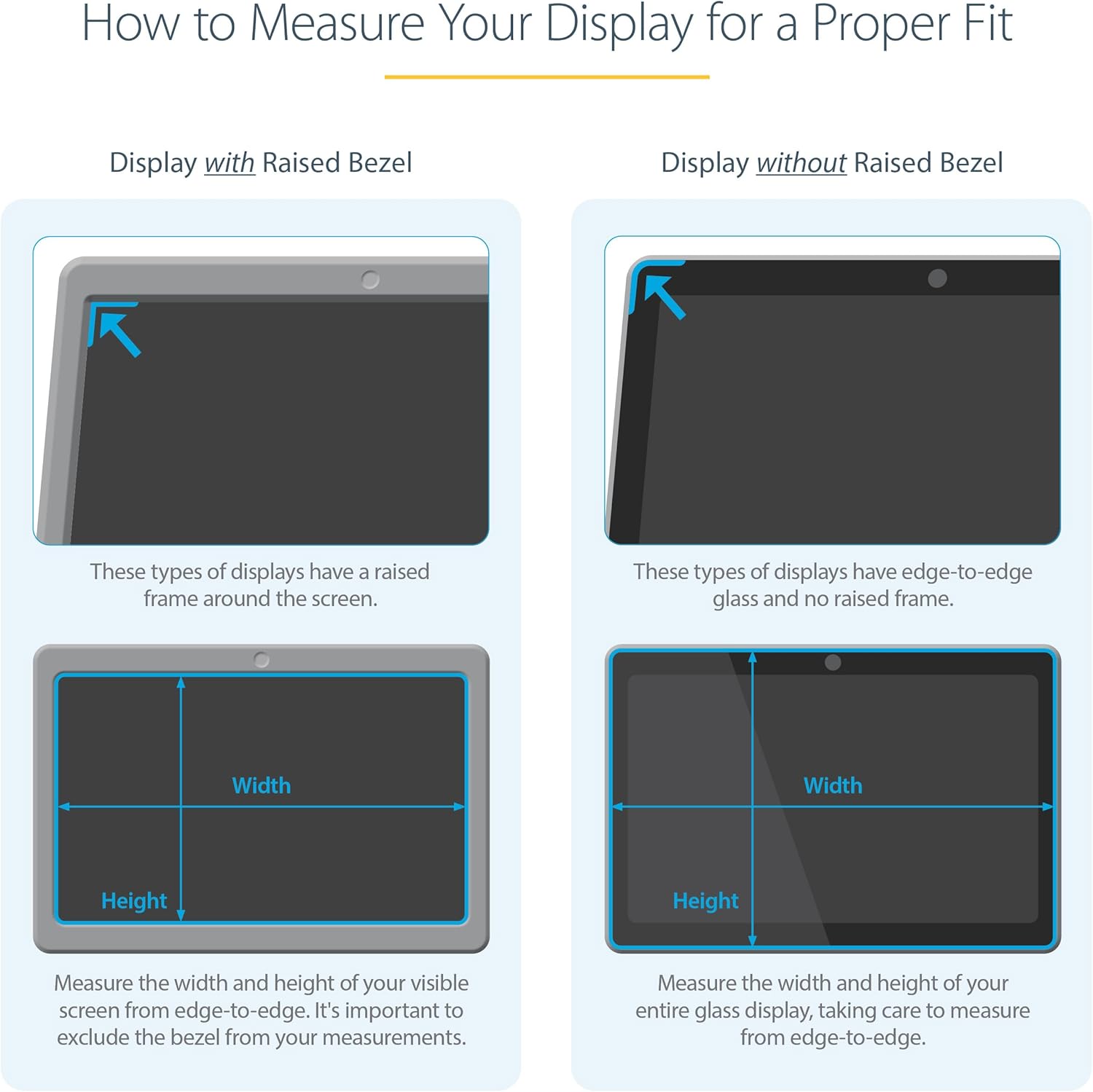 How to Measure Your Display for a Proper Fit

Display with Raised Bezel

These types of displays have a raised frame around the screen.

Width

Height

Measure the width and height of your visible screen from edge-to-edge. It's important to exclude the bezel from your measurements.

Display without Raised Bezel

These types of displays have edge-to-edge glass and no raised frame.

Width

Height

Measure the width and height of your entire glass display, taking care to measure from edge-to-edge.