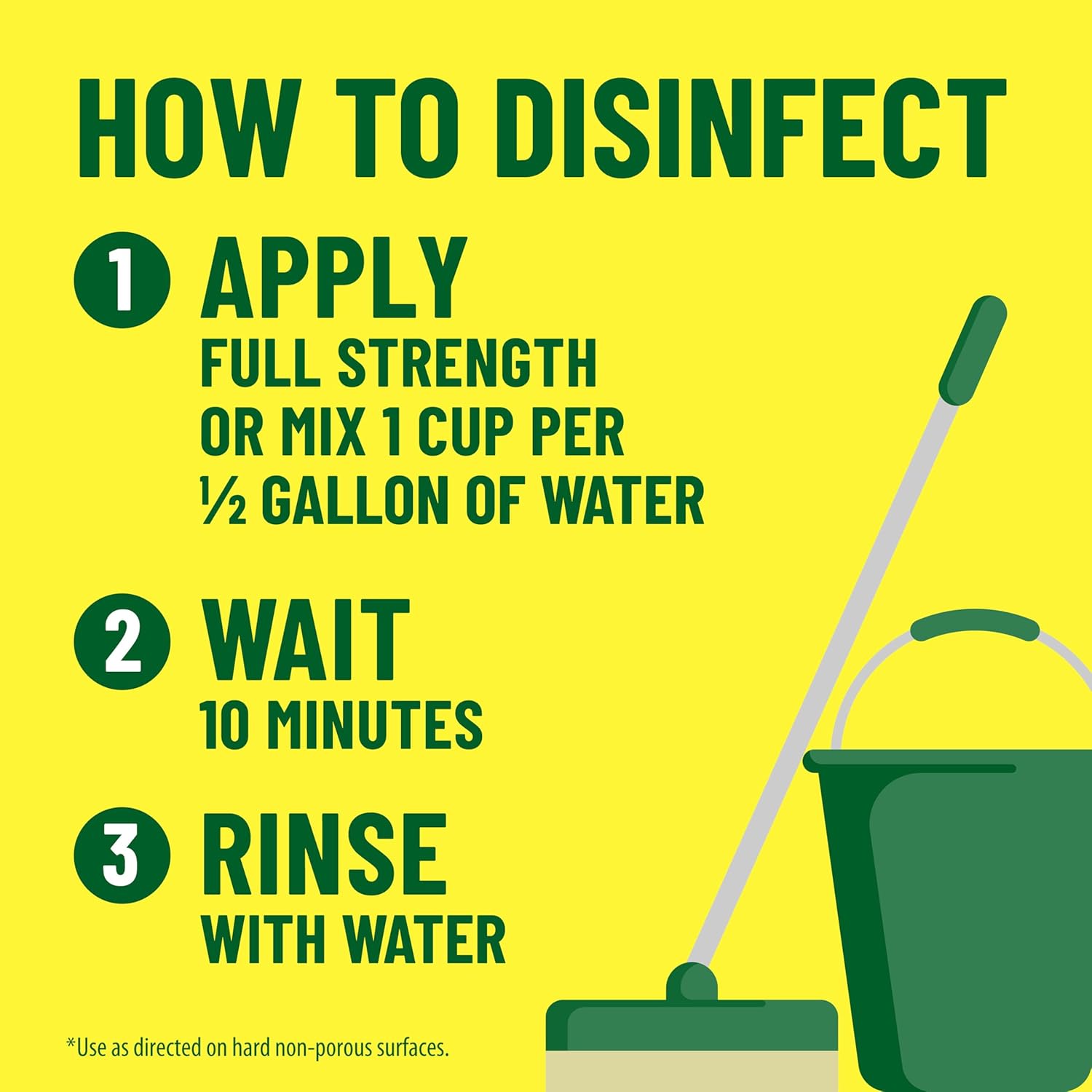 HOW TO DISINFECT

1 APPLY
FULL STRENGTH OR MIX 1 CUP PER ½ GALLON OF WATER

2 WAIT
10 MINUTES

3 RINSE
WITH WATER

*Use as directed on hard non-porous surfaces.