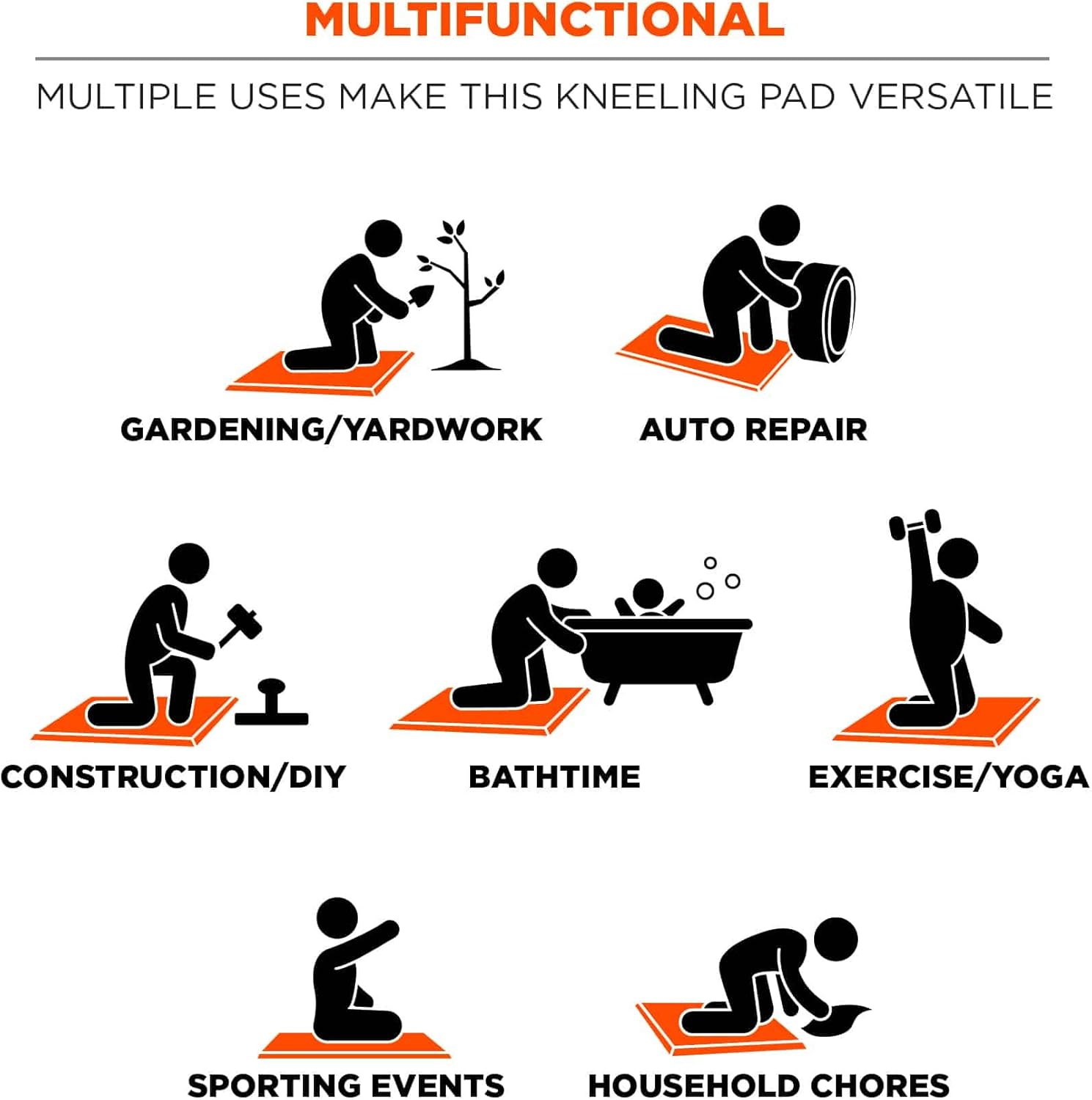 MULTIFUNCTIONAL

MULTIPLE USES MAKE THIS KNEELING PAD VERSATILE

GARDENING/YARDWORK

AUTO REPAIR

CONSTRUCTION/DIY

BATHTIME

EXERCISE/YOGA

SPORTING EVENTS

HOUSEHOLD CHORES