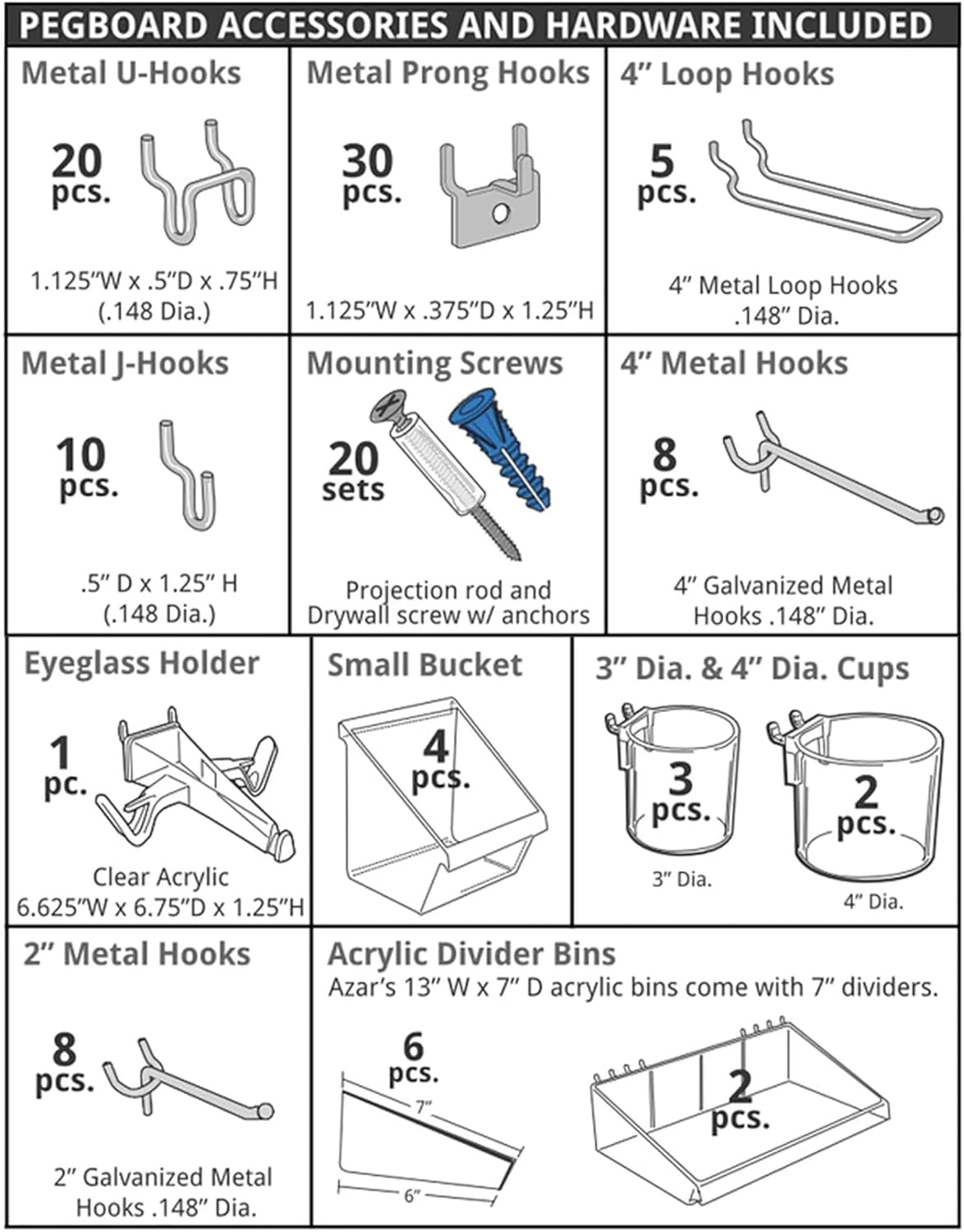 PEGBOARD ACCESSORIES AND HARDWARE INCLUDED

Metal U-Hooks

20 pcs.

1.125"W x .5"D x .75"H (.148 Dia.)

Metal Prong Hooks

30 pcs.

1.125"W x .375"D x 1.25"H

4" Loop Hooks

5 pcs.

4" Metal Loop Hooks .148" Dia.

Metal J-Hooks

10 pcs.

.5" D x 1.25" H (.148 Dia.)

Mounting Screws

20 sets

Projection rod and Drywall screw w/ anchors

4" Metal Hooks

8 pcs.

4" Galvanized Metal Hooks .148" Dia.

Eyeglass Holder

1 pc.

Clear Acrylic 6.625"W x 6.75"D x 1.25"H

Small Bucket

4 pcs.

3" Dia. & 4" Dia. Cups

3 pcs.

3" Dia.

2 pcs.

4" Dia.

2" Metal Hooks

8 pcs.

2" Galvanized Metal Hooks .148" Dia.

Acrylic Divider Bins

Azar's 13" W x 7" D acrylic bins come with 7" dividers.

6 pcs.

7"

6"

2 pcs.